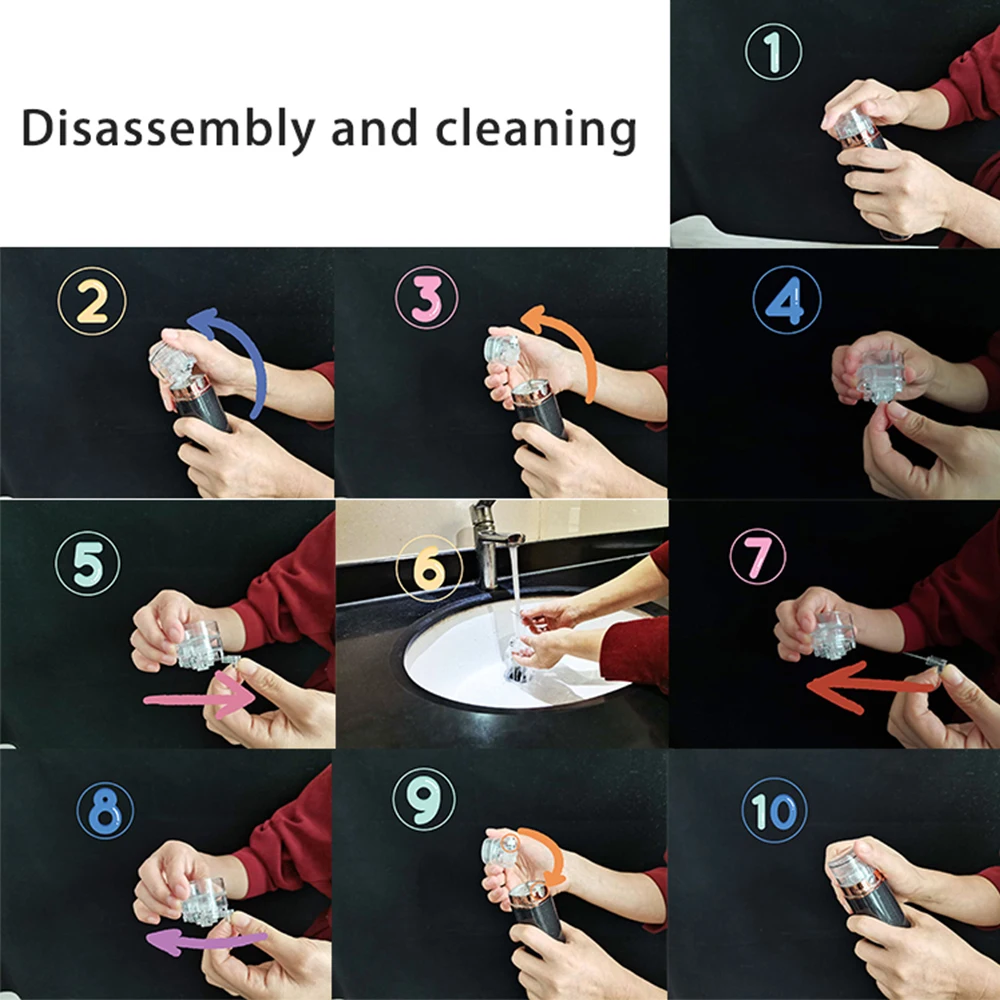 Disassembly and cleaning

1

2

3

4

5

6

7

8

9

10