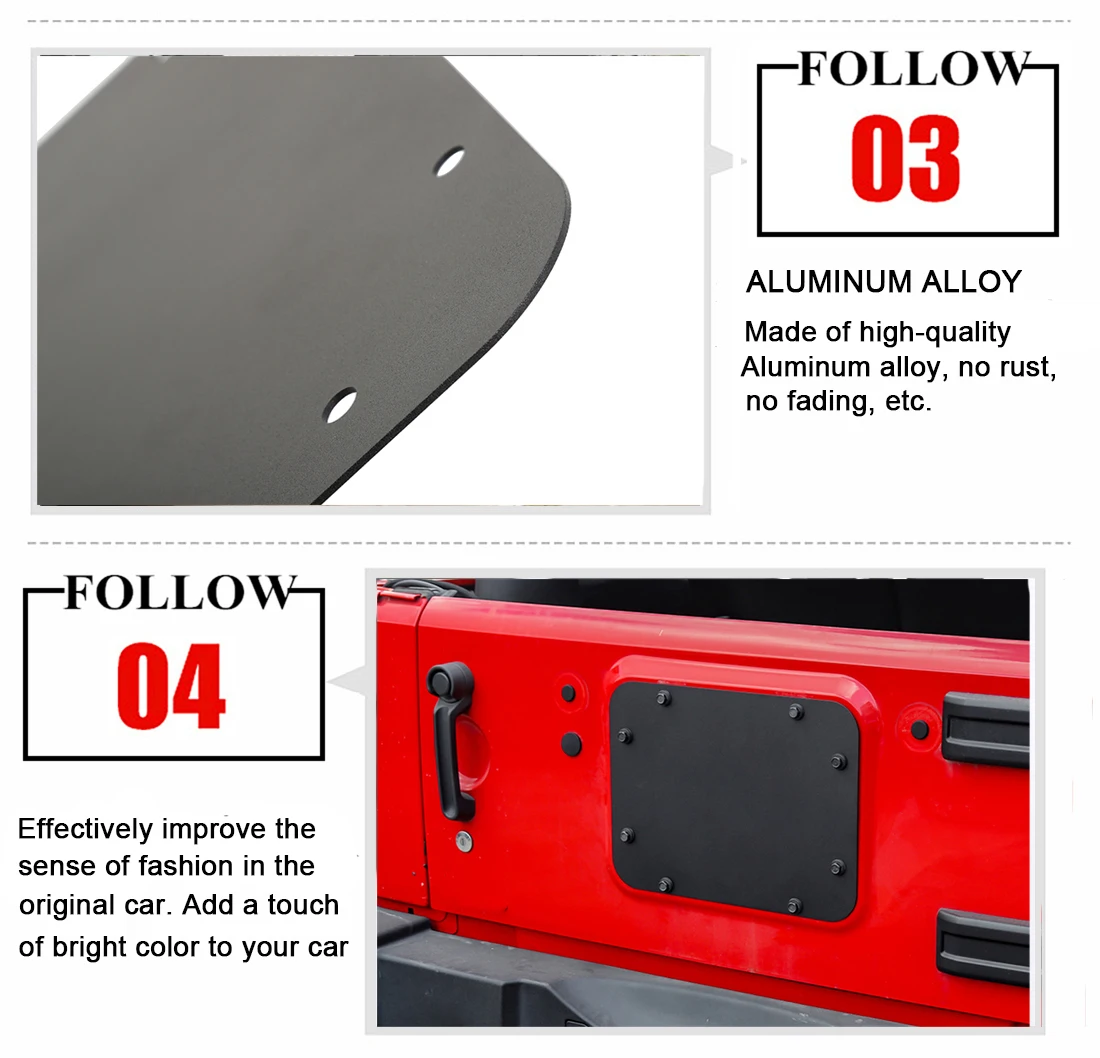 FOLLOW
03

ALUMINUM ALLOY

Made of high-quality Aluminum alloy, no rust, no fading, etc.

FOLLOW
04

Effectively improve the sense of fashion in the original car. Add a touch of bright color to your car