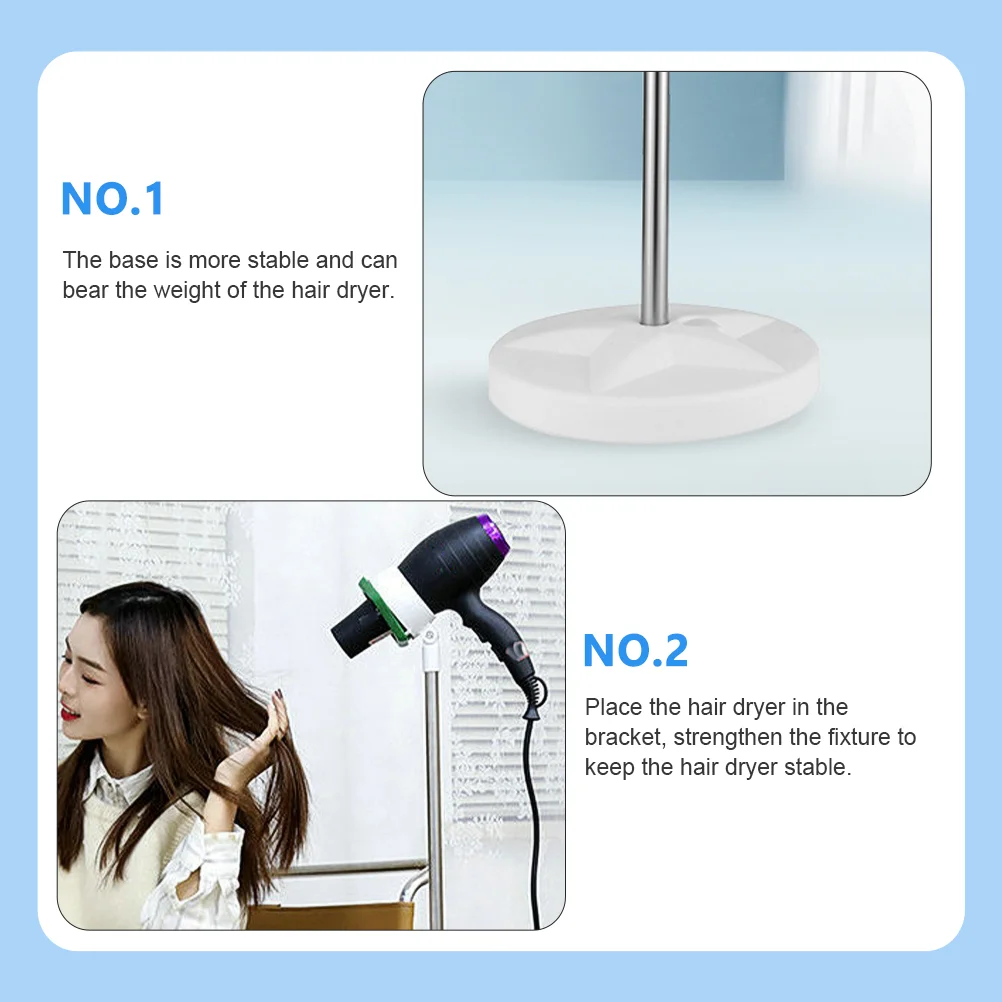 NO.1

The base is more stable and can bear the weight of the hair dryer.

NO.2

Place the hair dryer in the bracket, strengthen the fixture to keep the hair dryer stable.