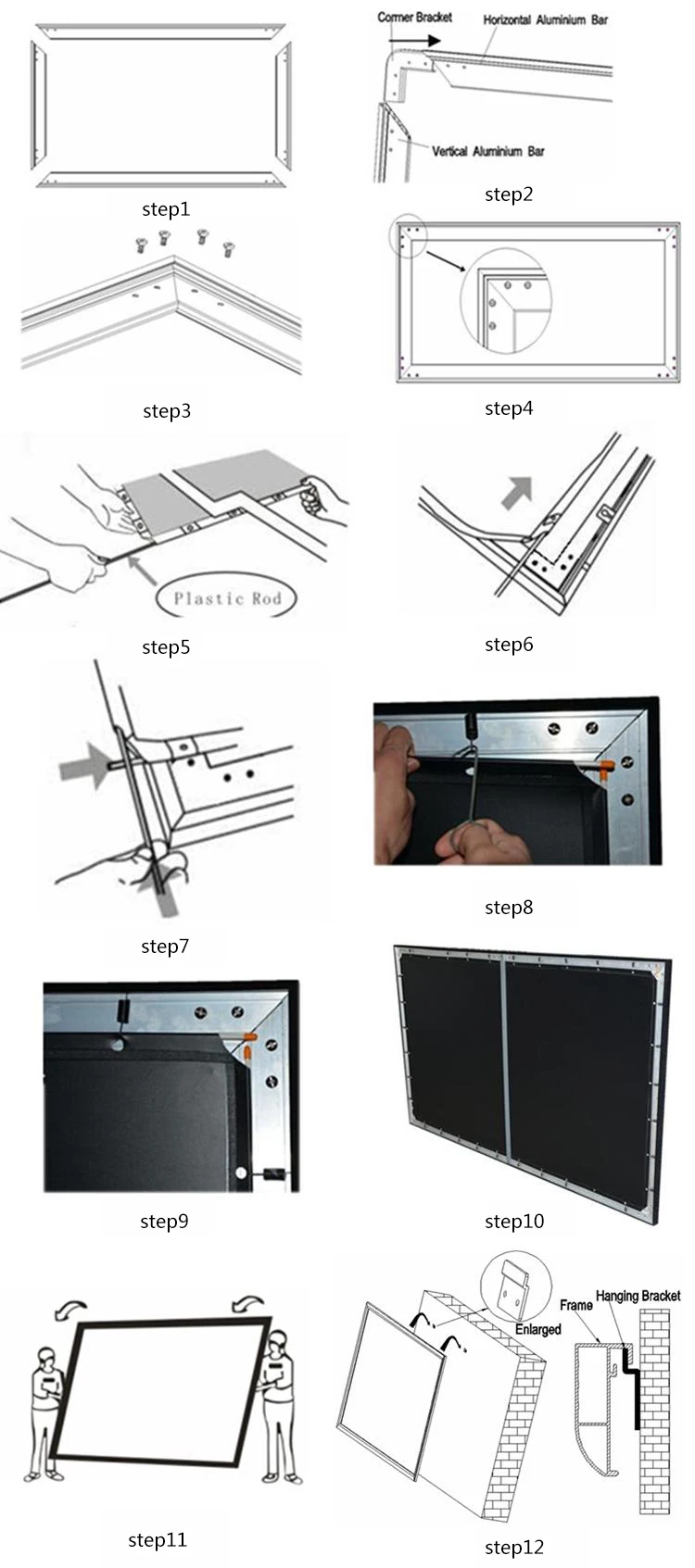 step1

Corner Bracket
Horizontal Aluminium Bar
Vertical Aluminium Bar
step2

step3

step4

Plastic Rod
step5

step6

step7

step8

step9

step10

step11

Enlarged
Frame
Hanging Bracket
step12