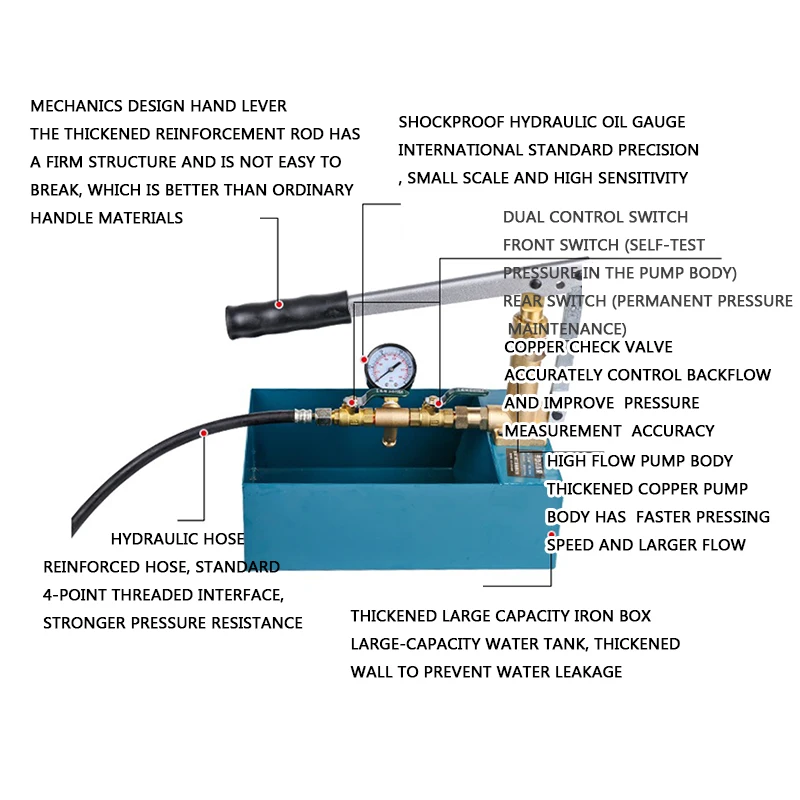 MECHANICS DESIGN HAND LEVER
THE THICKENED REINFORCEMENT ROD HAS A FIRM STRUCTURE AND IS NOT EASY TO BREAK, WHICH IS BETTER THAN ORDINARY HANDLE MATERIALS

SHOCKPROOF HYDRAULIC OIL GAUGE
INTERNATIONAL STANDARD PRECISION , SMALL SCALE AND HIGH SENSITIVITY

DUAL CONTROL SWITCH
FRONT SWITCH (SELF-TEST PRESSURE IN THE PUMP BODY)
REAR SWITCH (PERMANENT PRESSURE MAINTENANCE)

COPPER CHECK VALVE
ACCURATELY CONTROL BACKFLOW AND IMPROVE PRESSURE MEASUREMENT ACCURACY

HIGH FLOW PUMP BODY
THICKENED COPPER PUMP BODY HAS FASTER PRESSING SPEED AND LARGER FLOW

HYDRAULIC HOSE
REINFORCED HOSE, STANDARD 4-POINT THREADED INTERFACE, STRONGER PRESSURE RESISTANCE

THICKENED LARGE CAPACITY IRON BOX
LARGE-CAPACITY WATER TANK, THICKENED WALL TO PREVENT WATER LEAKAGE