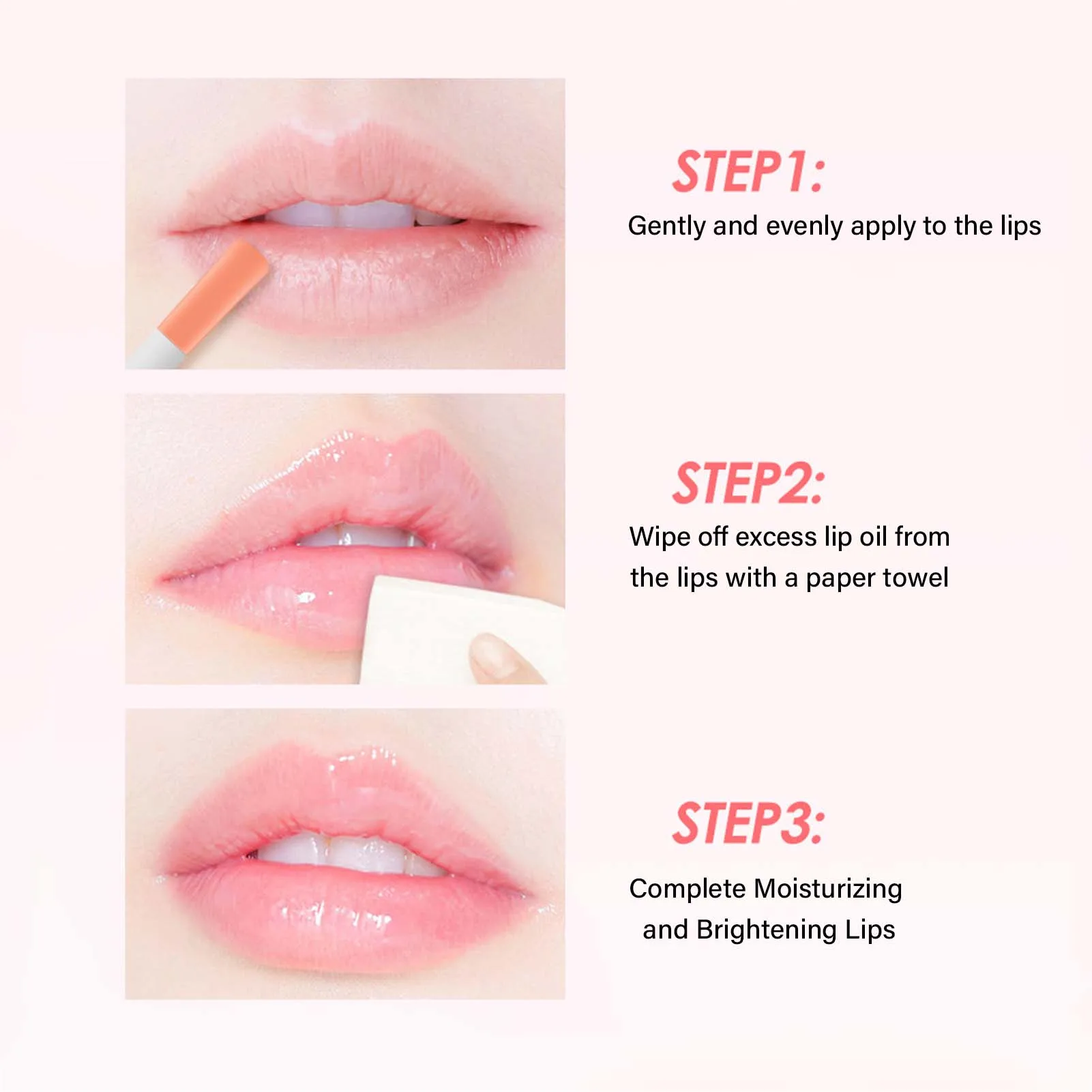 STEP1:
Gently and evenly apply to the lips

STEP2:
Wipe off excess lip oil from the lips with a paper towel

STEP3:
Complete Moisturizing and Brightening Lips