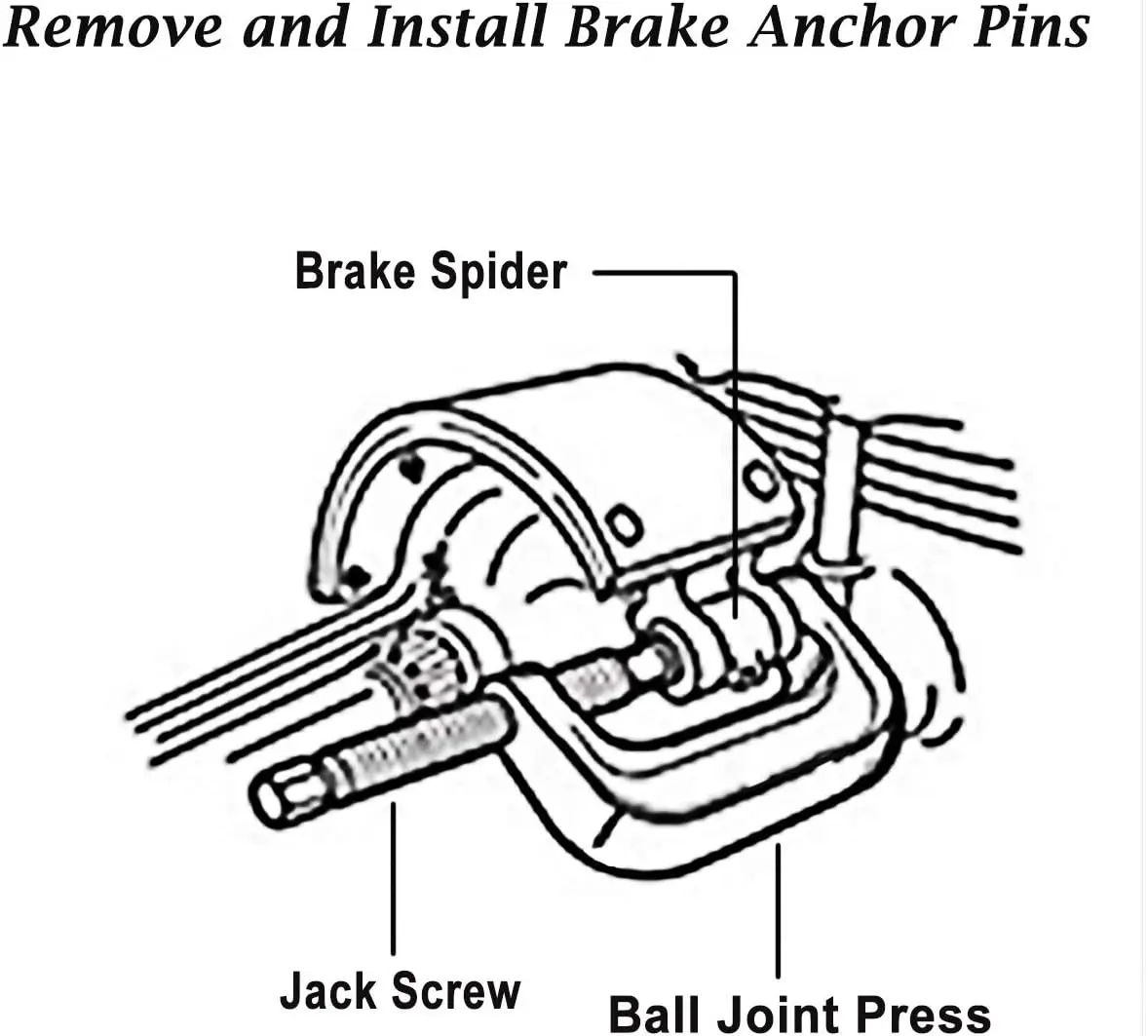 Remove and Install Brake Anchor Pins

Brake Spider

Jack Screw

Ball Joint Press