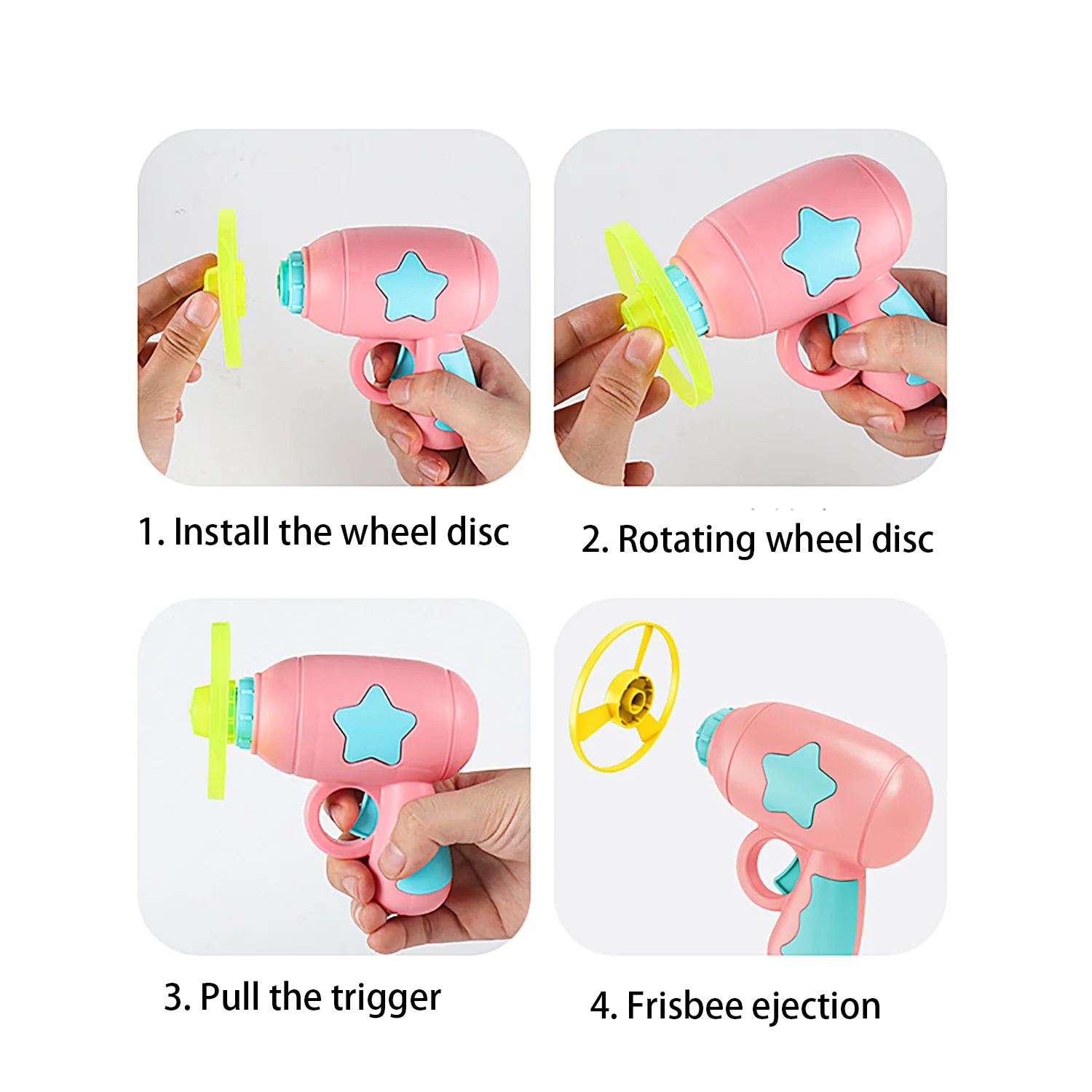 1. Install the wheel disc

2. Rotating wheel disc

3. Pull the trigger

4. Frisbee ejection