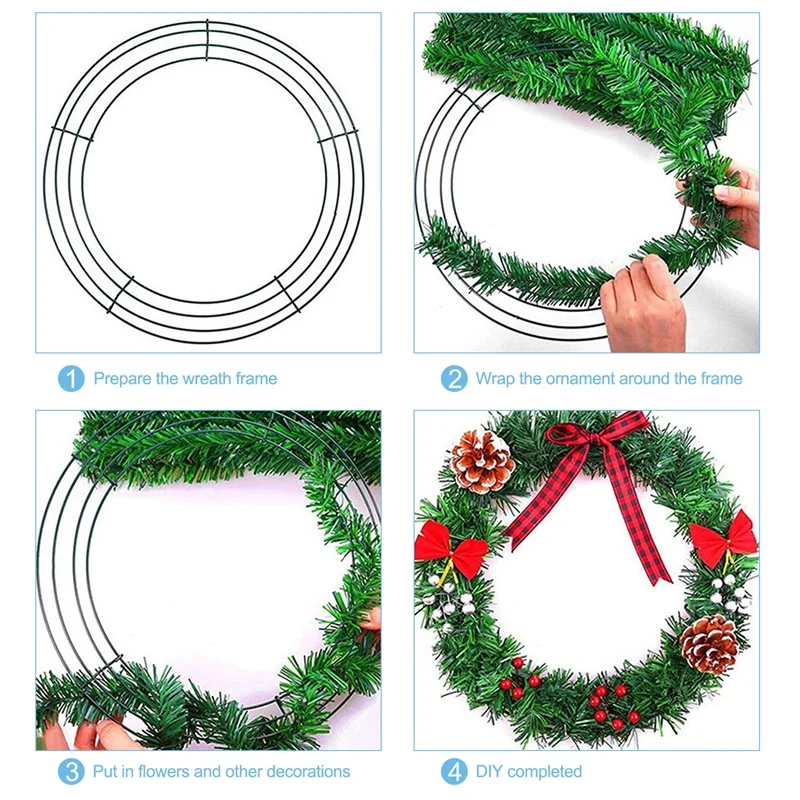 1 Prepare the wreath frame

2 Wrap the ornament around the frame

3 Put in flowers and other decorations

4 DIY completed