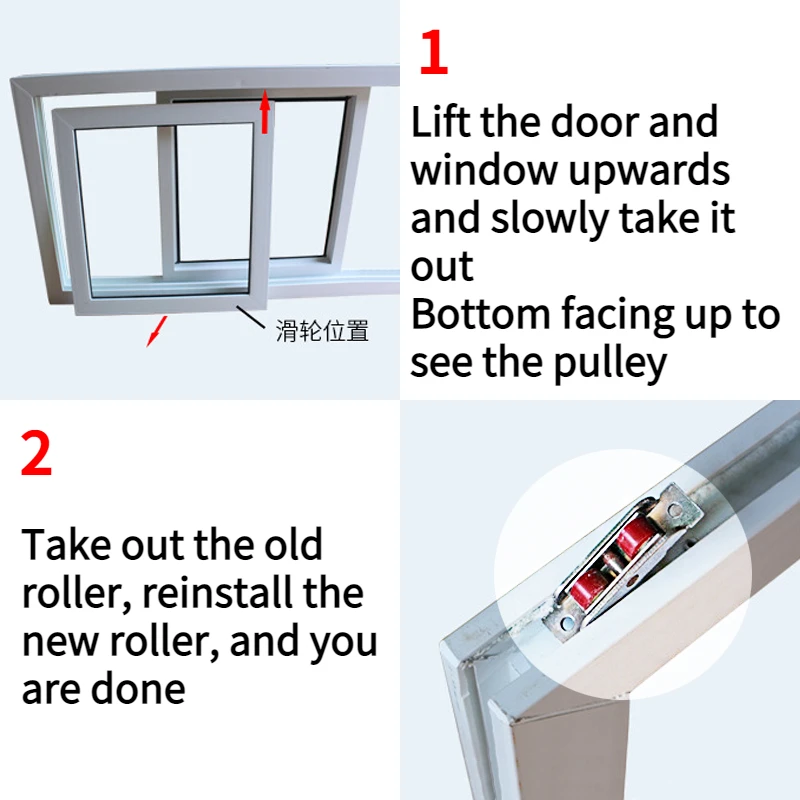 滑轮位置

1

Lift the door and window upwards and slowly take it out
Bottom facing up to see the pulley

2

Take out the old roller, reinstall the new roller, and you are done