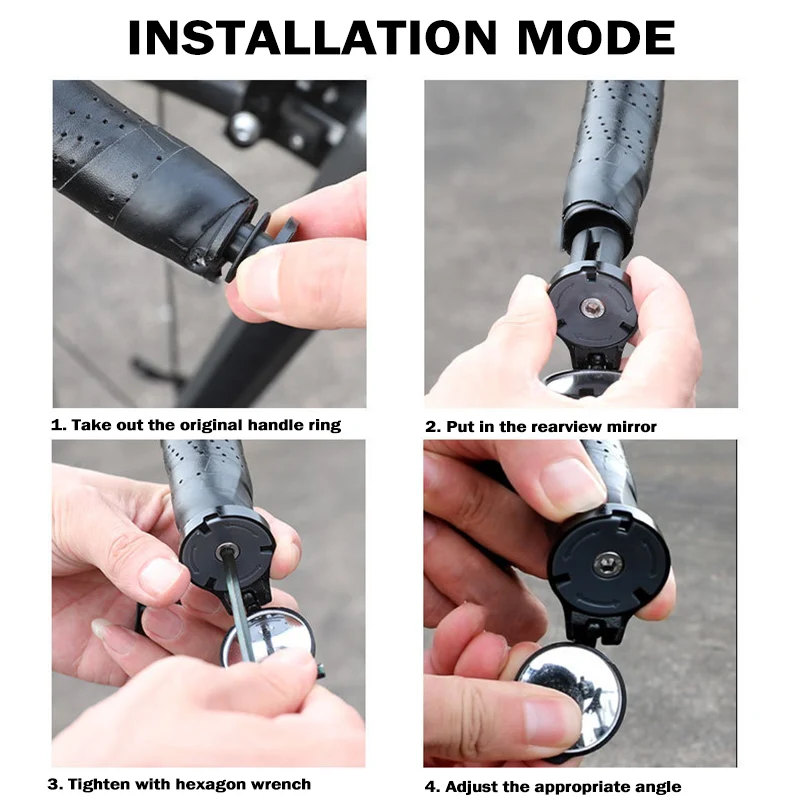 INSTALLATION MODE

1. Take out the original handle ring

2. Put in the rearview mirror

3. Tighten with hexagon wrench

4. Adjust the appropriate angle