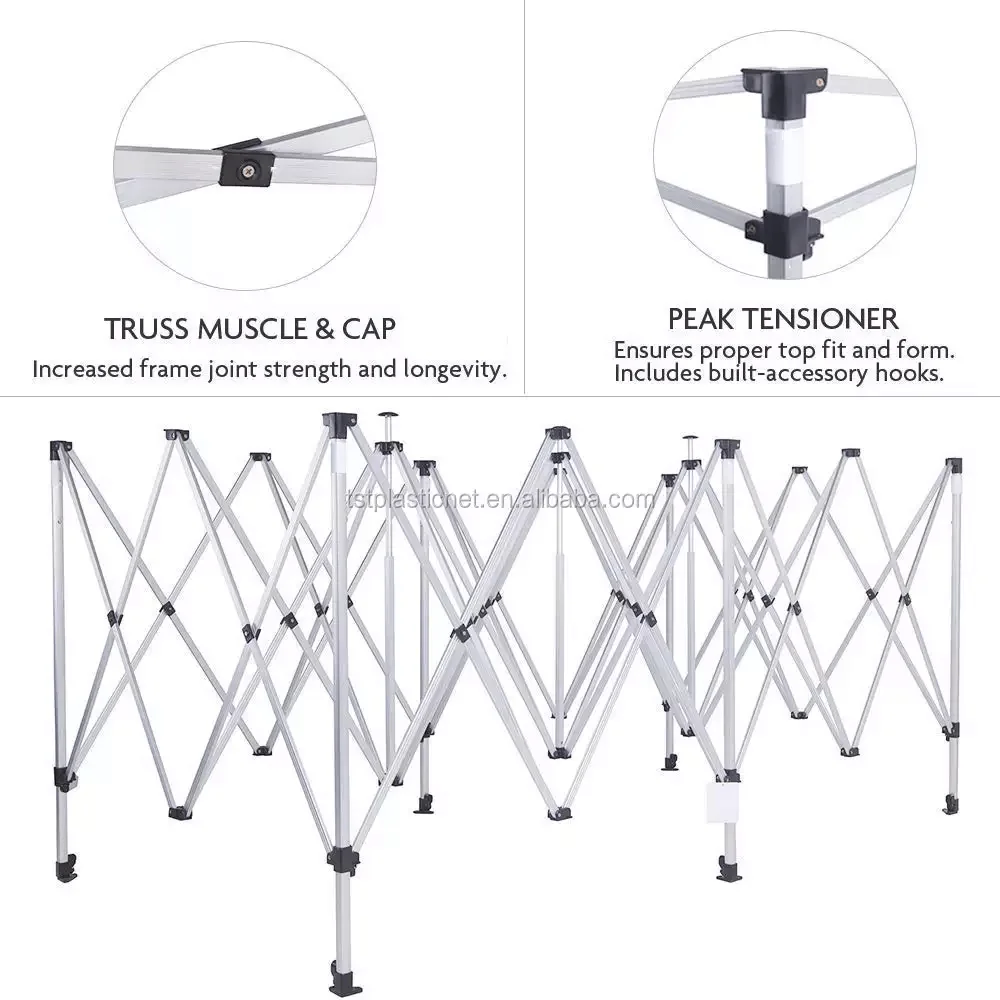 TRUSS MUSCLE & CAP
Increased frame joint strength and longevity.

PEAK TENSIONER
Ensures proper top fit and form.
Includes built-accessory hooks.

tstplasticnet.en.alibaba.com