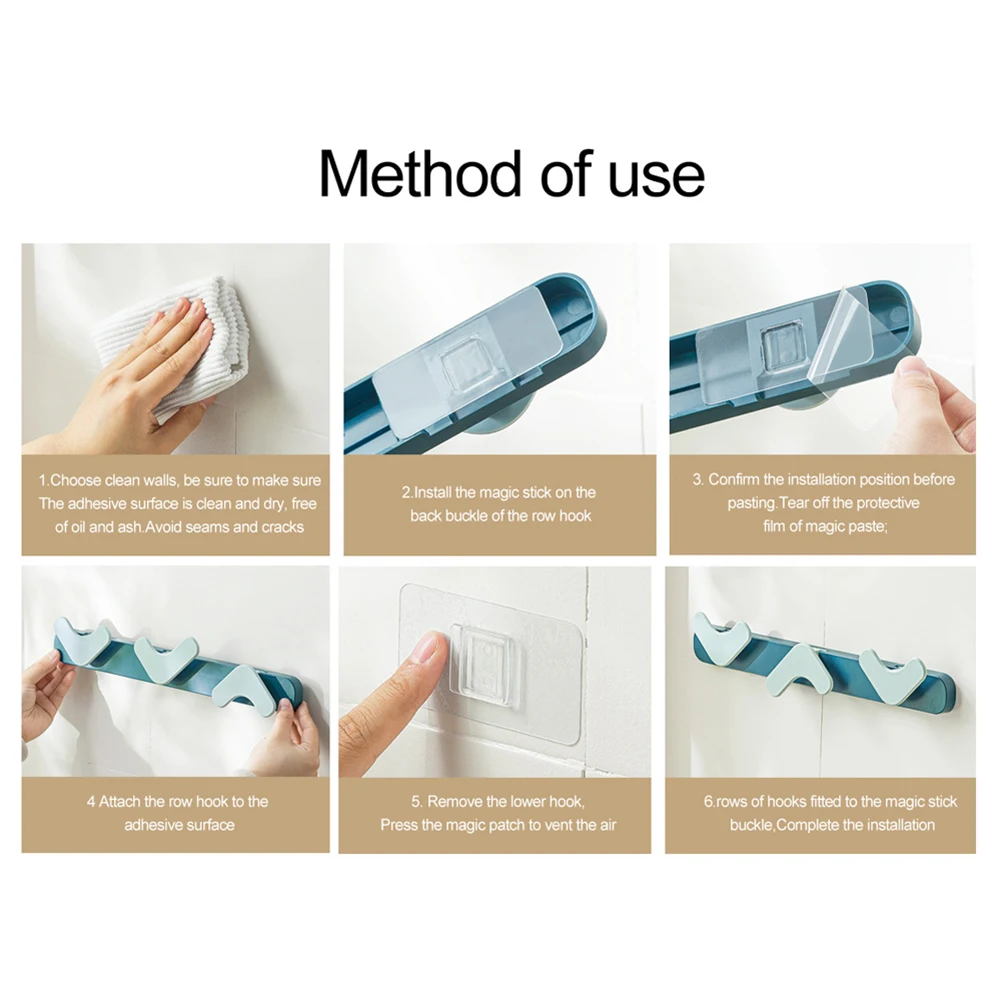 Method of use

1.Choose clean walls, be sure to make sure The adhesive surface is clean and dry, free of oil and ash.Avoid seams and cracks

2.Install the magic stick on the back buckle of the row hook

3. Confirm the installation position before pasting.Tear off the protective film of magic paste;

4 Attach the row hook to the adhesive surface

5. Remove the lower hook, Press the magic patch to vent the air

6.rows of hooks fitted to the magic stick buckle,Complete the installation