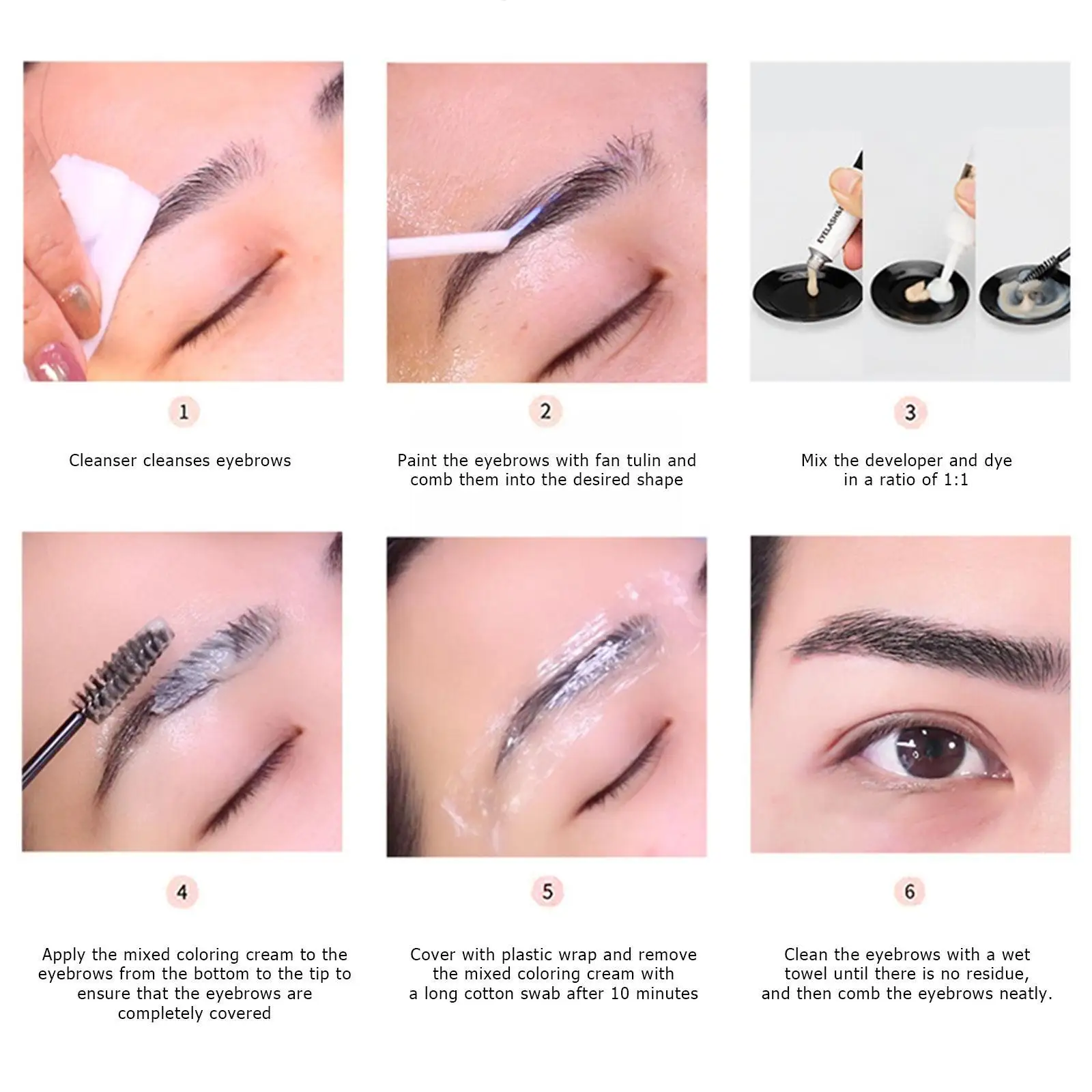 EYELASH

1

Cleanser cleanses eyebrows

2

Paint the eyebrows with fan tulin and comb them into the desired shape

3

Mix the developer and dye in a ratio of 1:1

4

Apply the mixed coloring cream to the eyebrows from the bottom to the tip to ensure that the eyebrows are completely covered

5

Cover with plastic wrap and remove the mixed coloring cream with a long cotton swab after 10 minutes

6

Clean the eyebrows with a wet towel until there is no residue, and then comb the eyebrows neatly.