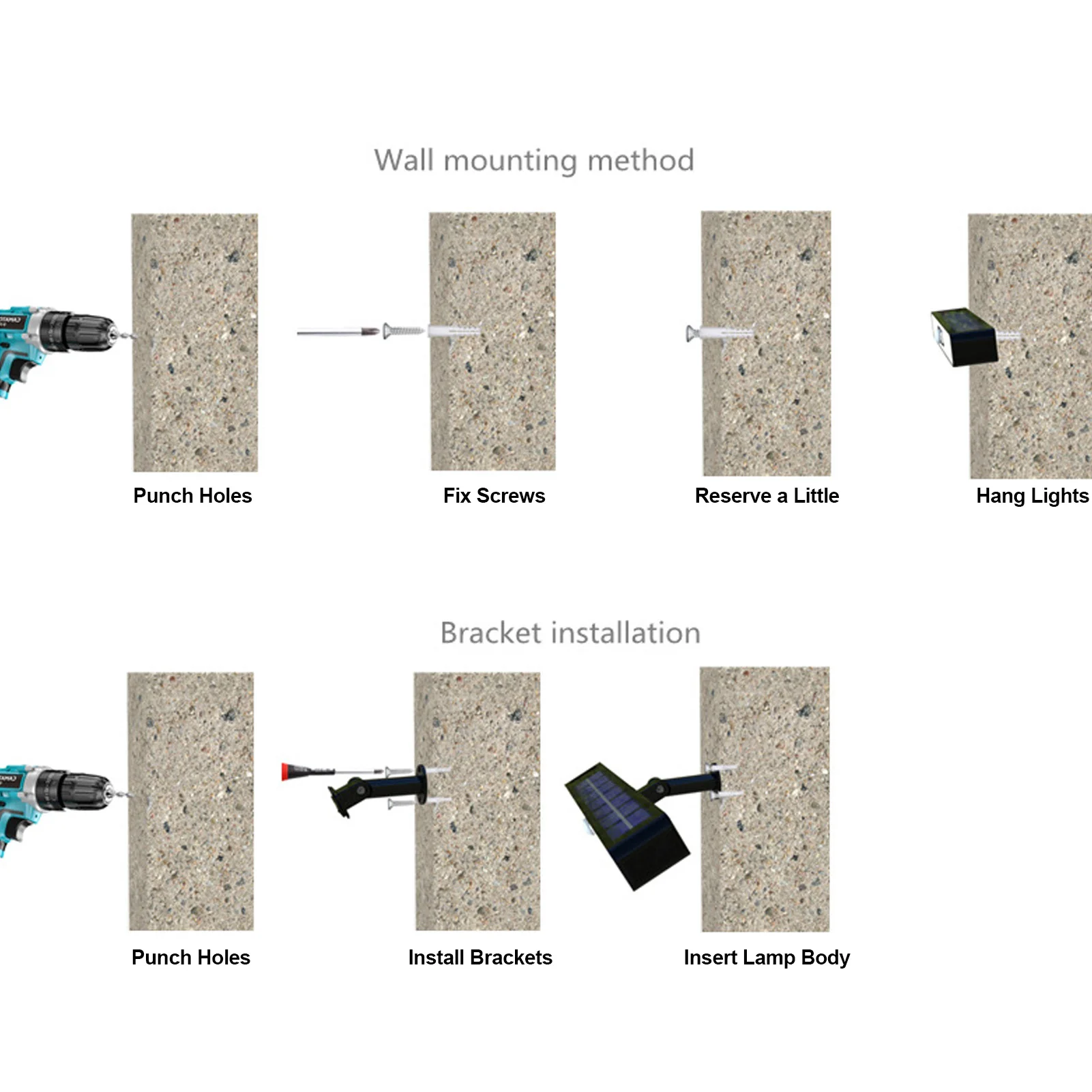 Wall mounting method

Punch Holes

Fix Screws

Reserve a Little

Hang Lights

Bracket installation

Punch Holes

Install Brackets

Insert Lamp Body