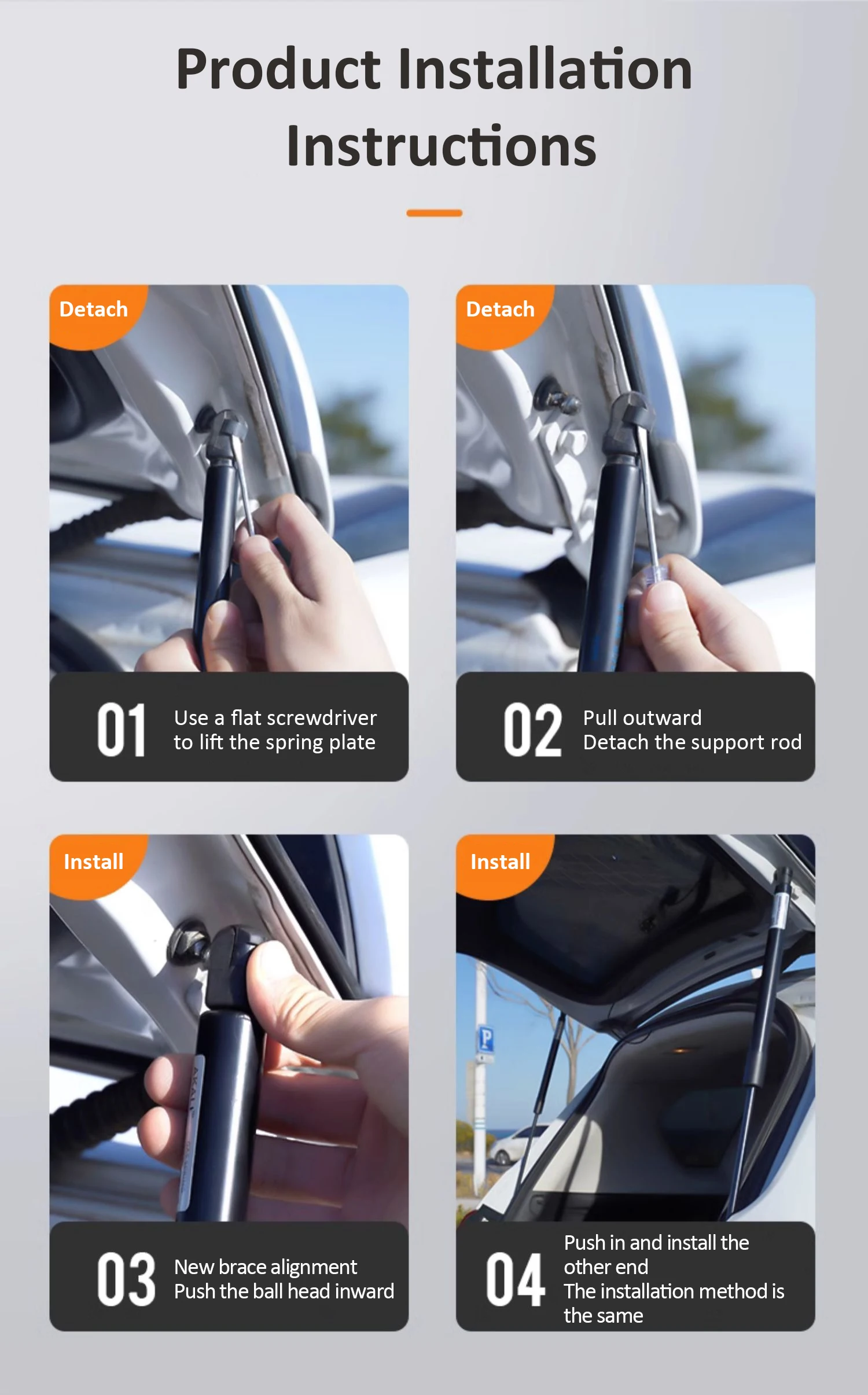 Product Installation Instructions

Detach

01 Use a flat screwdriver to lift the spring plate

Detach

02 Pull outward
Detach the support rod

Install

03 New brace alignment
Push the ball head inward

Install

P

04 Push in and install the other end
The installation method is the same