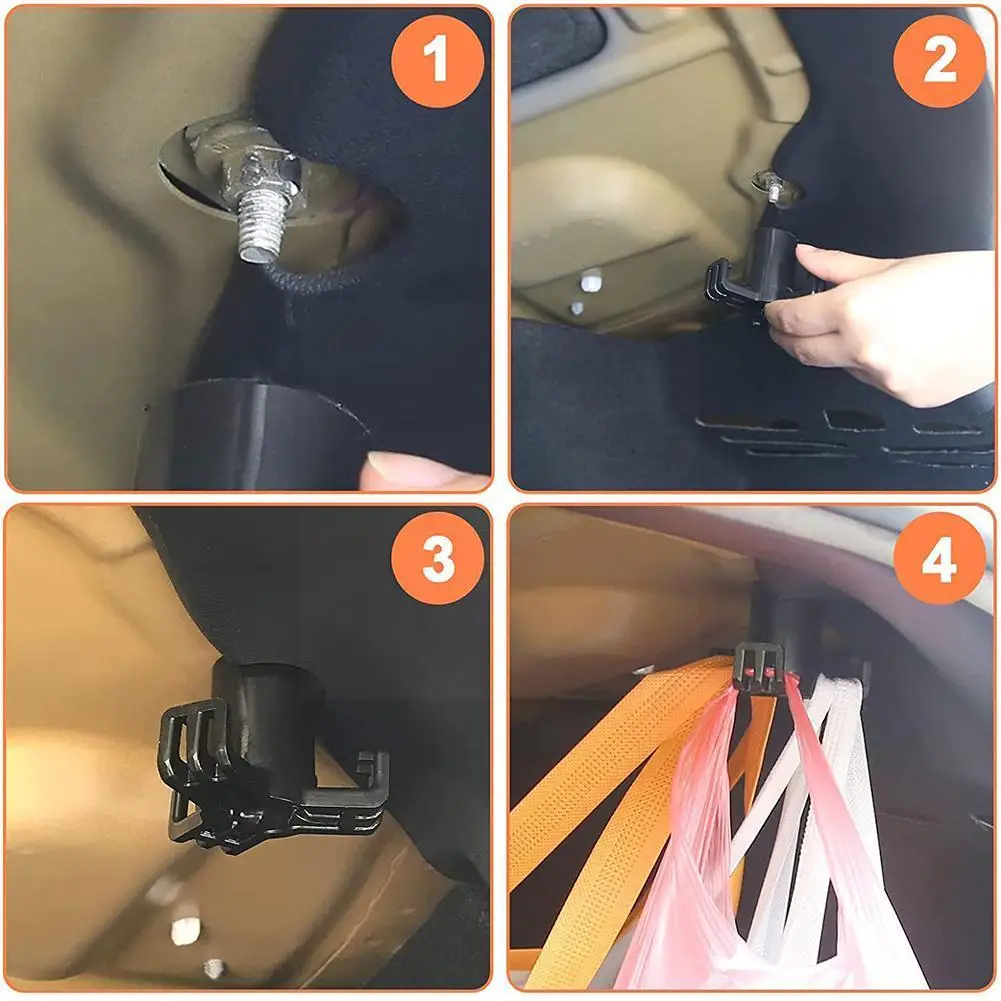 1
2
3
4