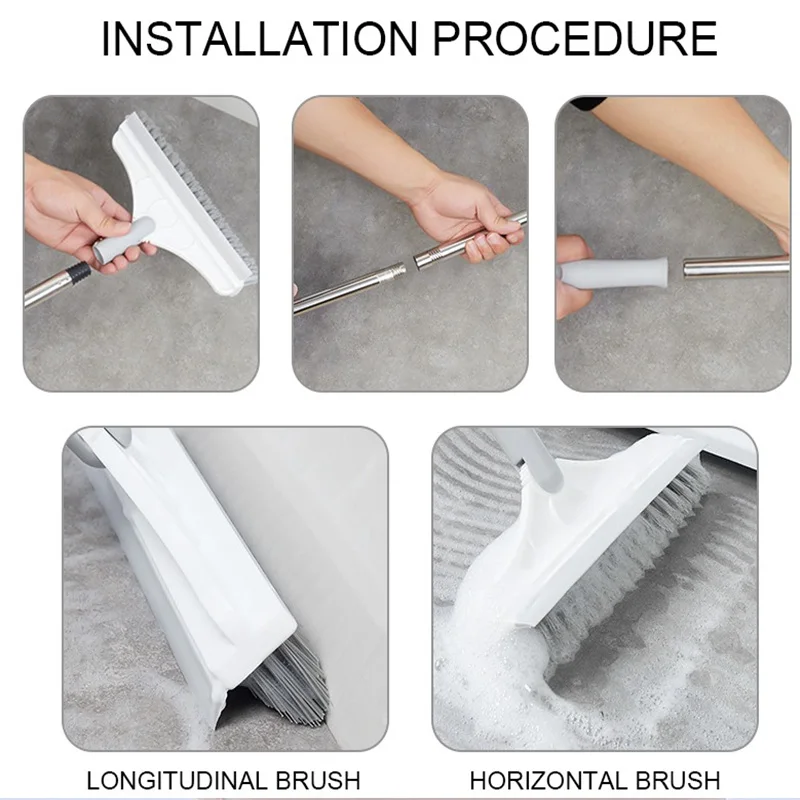 INSTALLATION PROCEDURE

LONGITUDINAL BRUSH

HORIZONTAL BRUSH