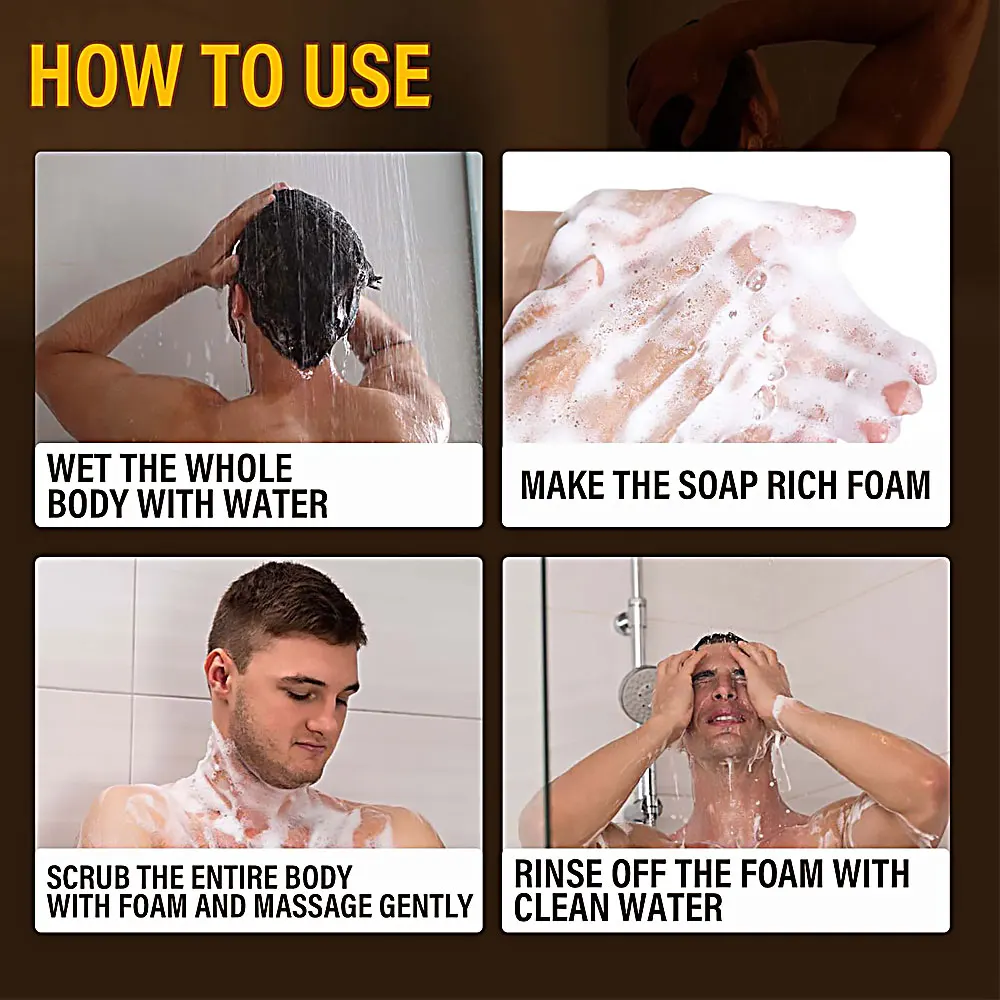 HOW TO USE

WET THE WHOLE BODY WITH WATER

MAKE THE SOAP RICH FOAM

SCRUB THE ENTIRE BODY WITH FOAM AND MASSAGE GENTLY

RINSE OFF THE FOAM WITH CLEAN WATER