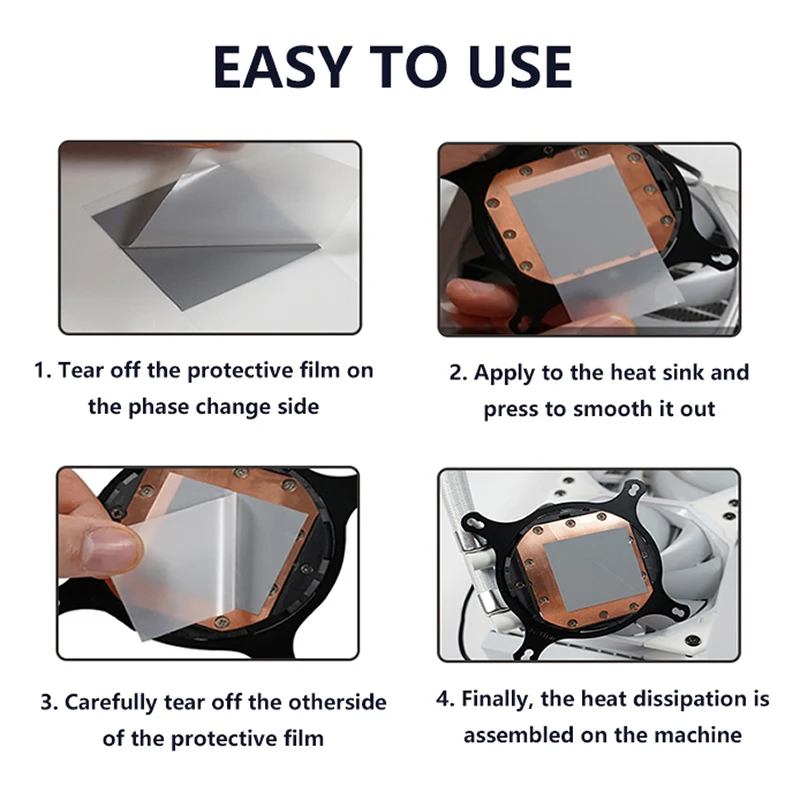 EASY TO USE

1. Tear off the protective film on the phase change side

2. Apply to the heat sink and press to smooth it out

3. Carefully tear off the otherside of the protective film

4. Finally, the heat dissipation is assembled on the machine