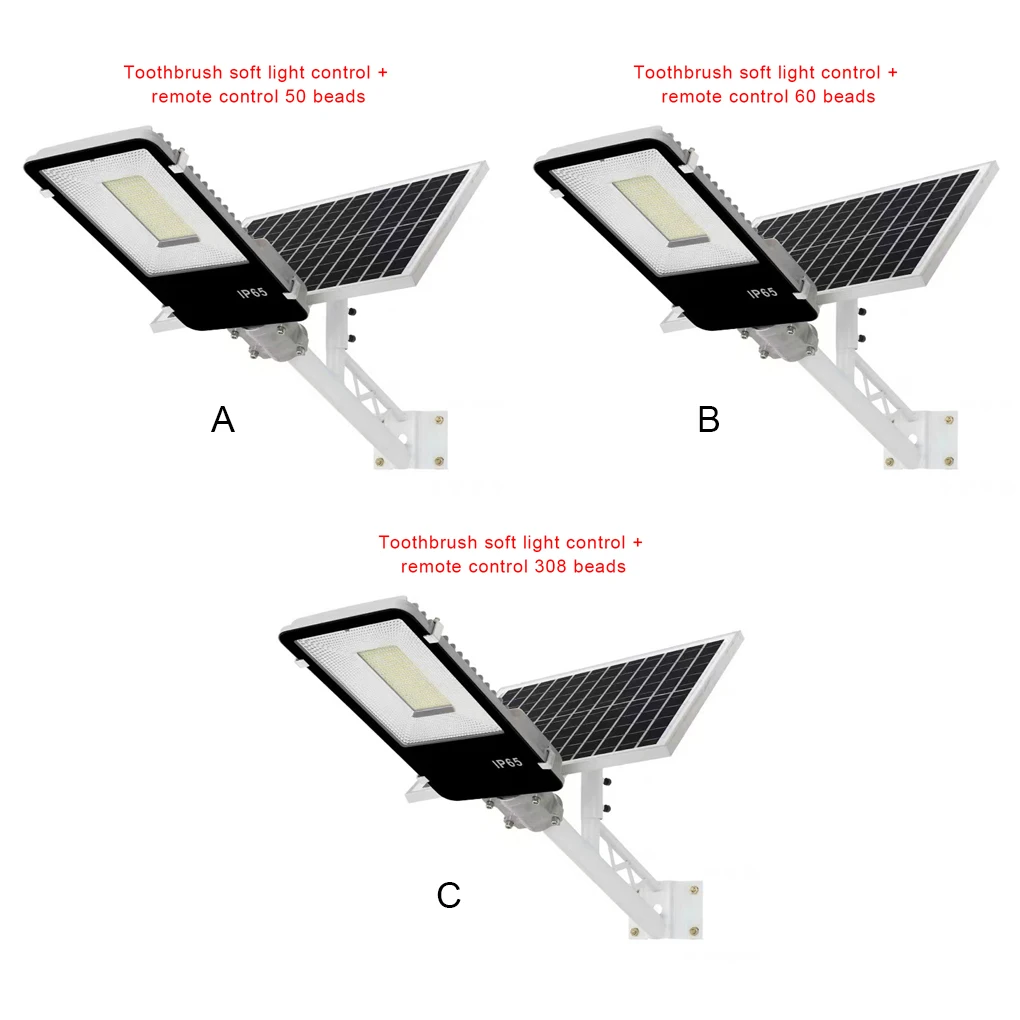 Toothbrush soft light control + remote control 50 beads

IP65

A

Toothbrush soft light control + remote control 60 beads

IP65

B

Toothbrush soft light control + remote control 308 beads

IP65

C