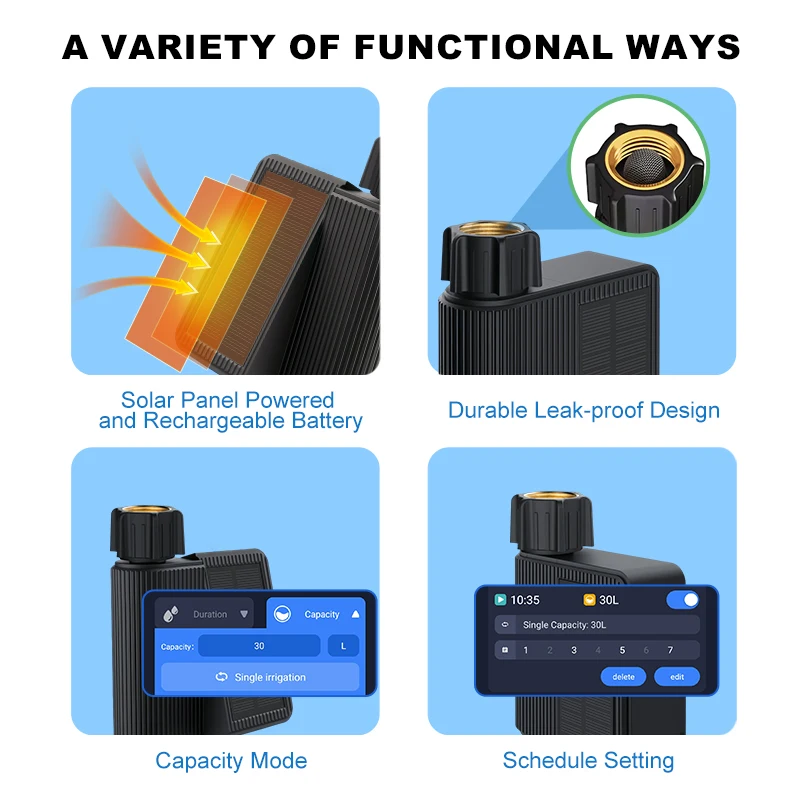 A VARIETY OF FUNCTIONAL WAYS

Solar Panel Powered and Rechargeable Battery

Durable Leak-proof Design

Duration

Capacity

Capacity: 30 L

Single irrigation

Capacity Mode

10:35

30L

Single Capacity: 30L

1 2 3 4 5 6 7

delete

edit

Schedule Setting