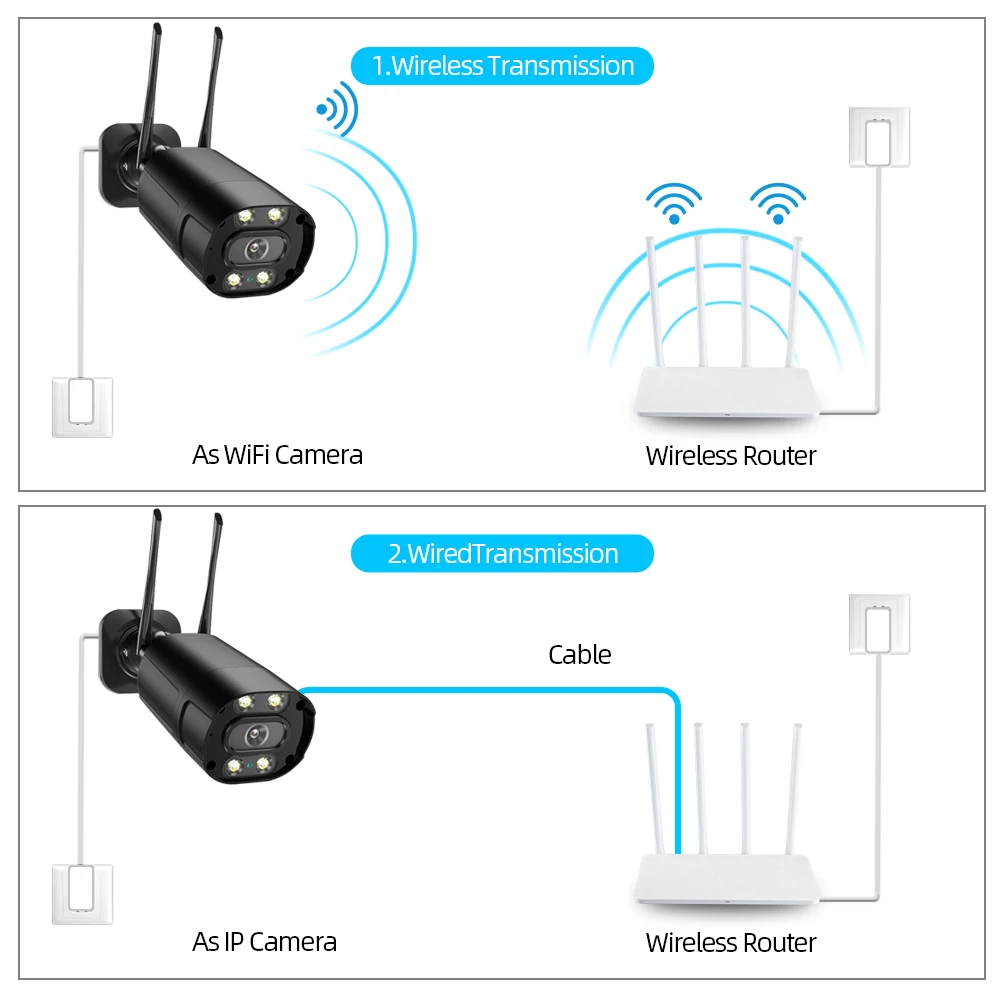 1.Wireless Transmission

As WiFi Camera

Wireless Router

2.WiredTransmission

Cable

As IP Camera

Wireless Router