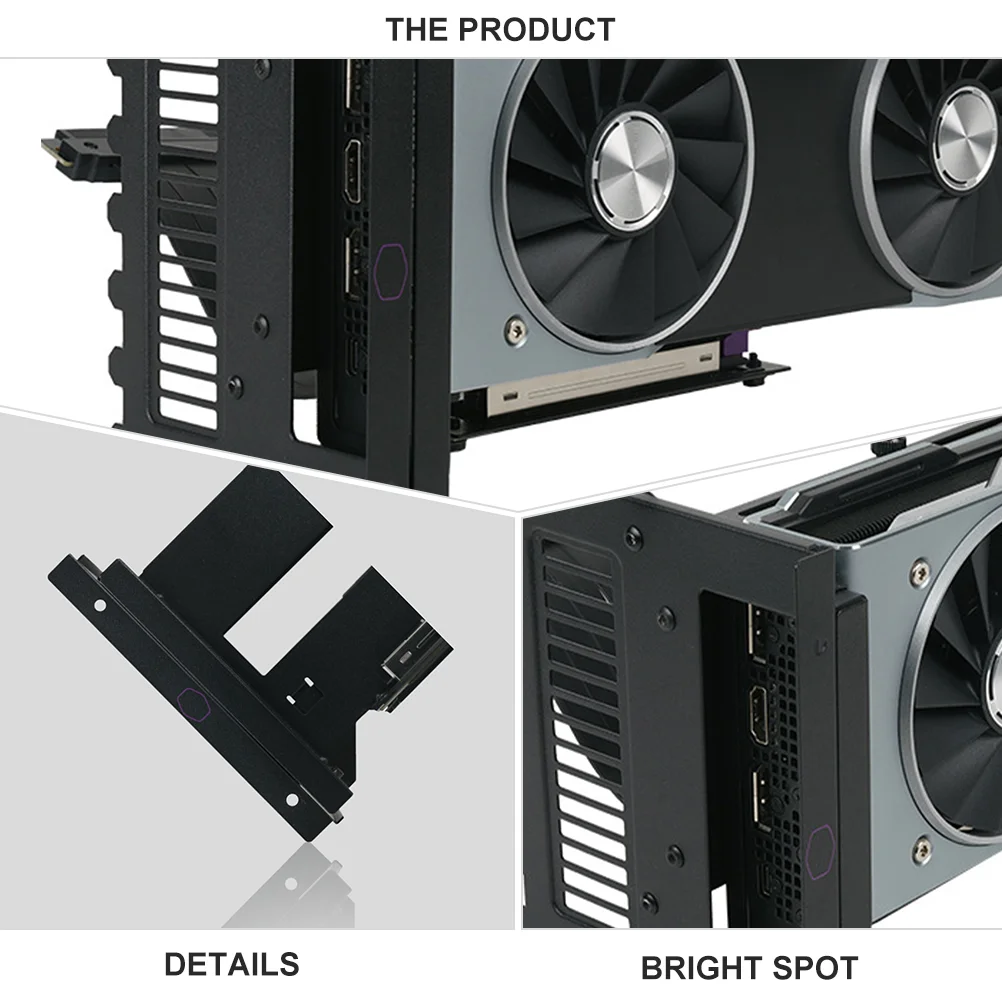 THE PRODUCT

DETAILS

BRIGHT SPOT