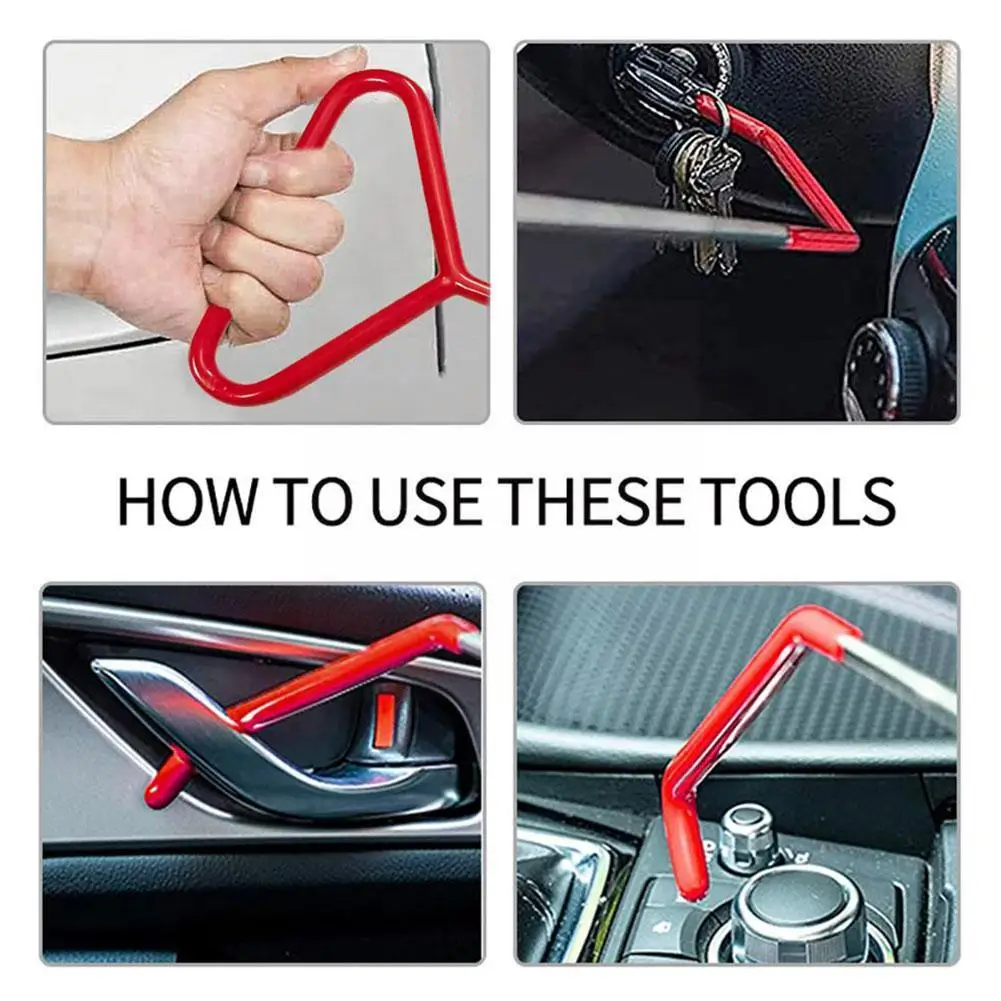 HOW TO USE THESE TOOLS