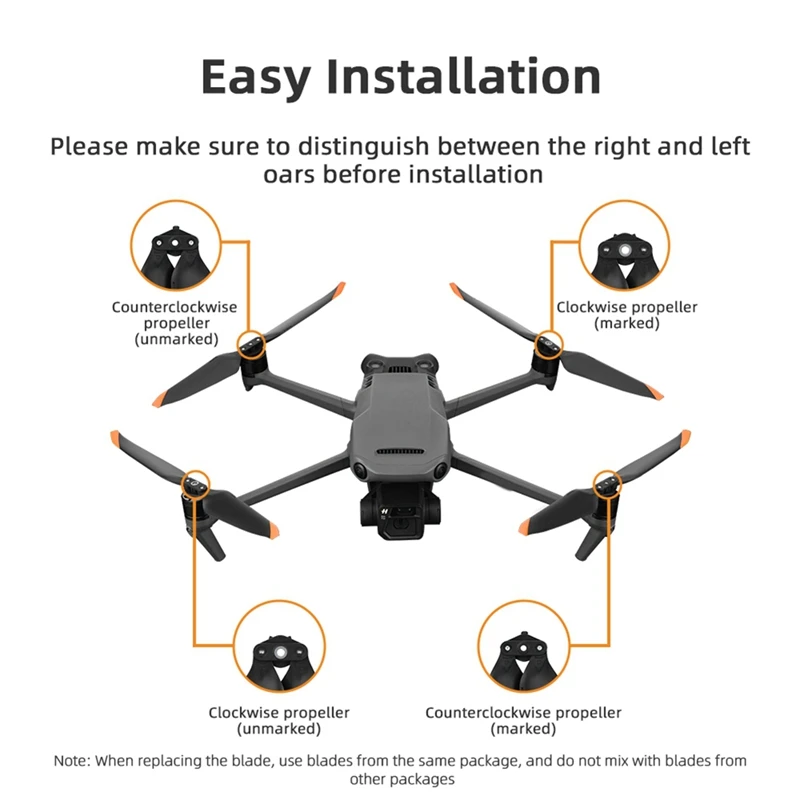 Easy Installation

Please make sure to distinguish between the right and left oars before installation

Counterclockwise propeller (unmarked)

Clockwise propeller (marked)

Clockwise propeller (unmarked)

Counterclockwise propeller (marked)

Note: When replacing the blade, use blades from the same package, and do not mix with blades from other packages