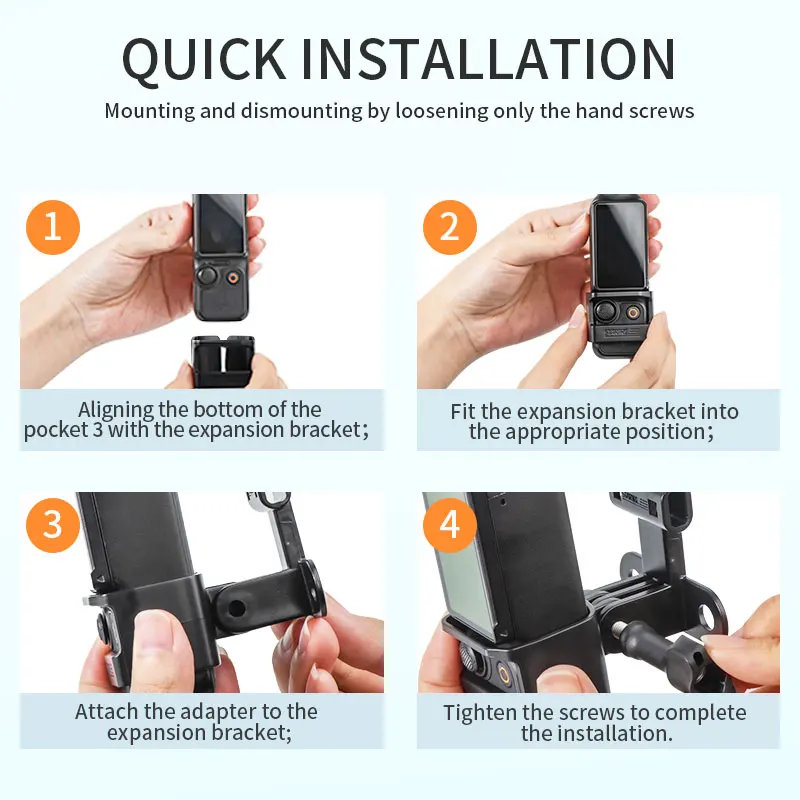 QUICK INSTALLATION

Mounting and dismounting by loosening only the hand screws

1

Aligning the bottom of the pocket 3 with the expansion bracket;

2

Fit the expansion bracket into the appropriate position;

3

Attach the adapter to the expansion bracket;

4

Tighten the screws to complete the installation.