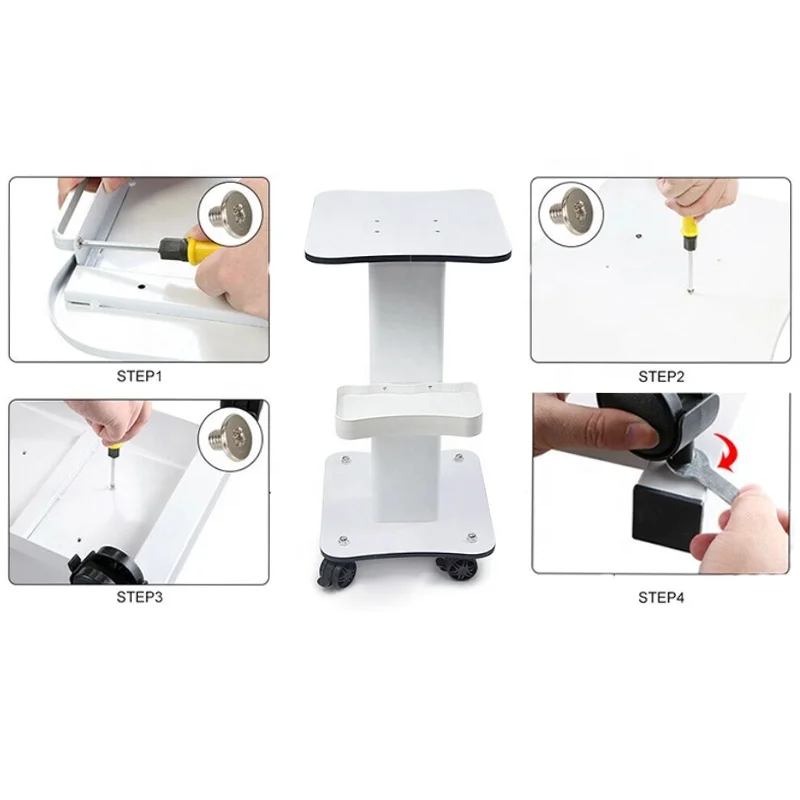 STEP1

STEP2

STEP3

STEP4