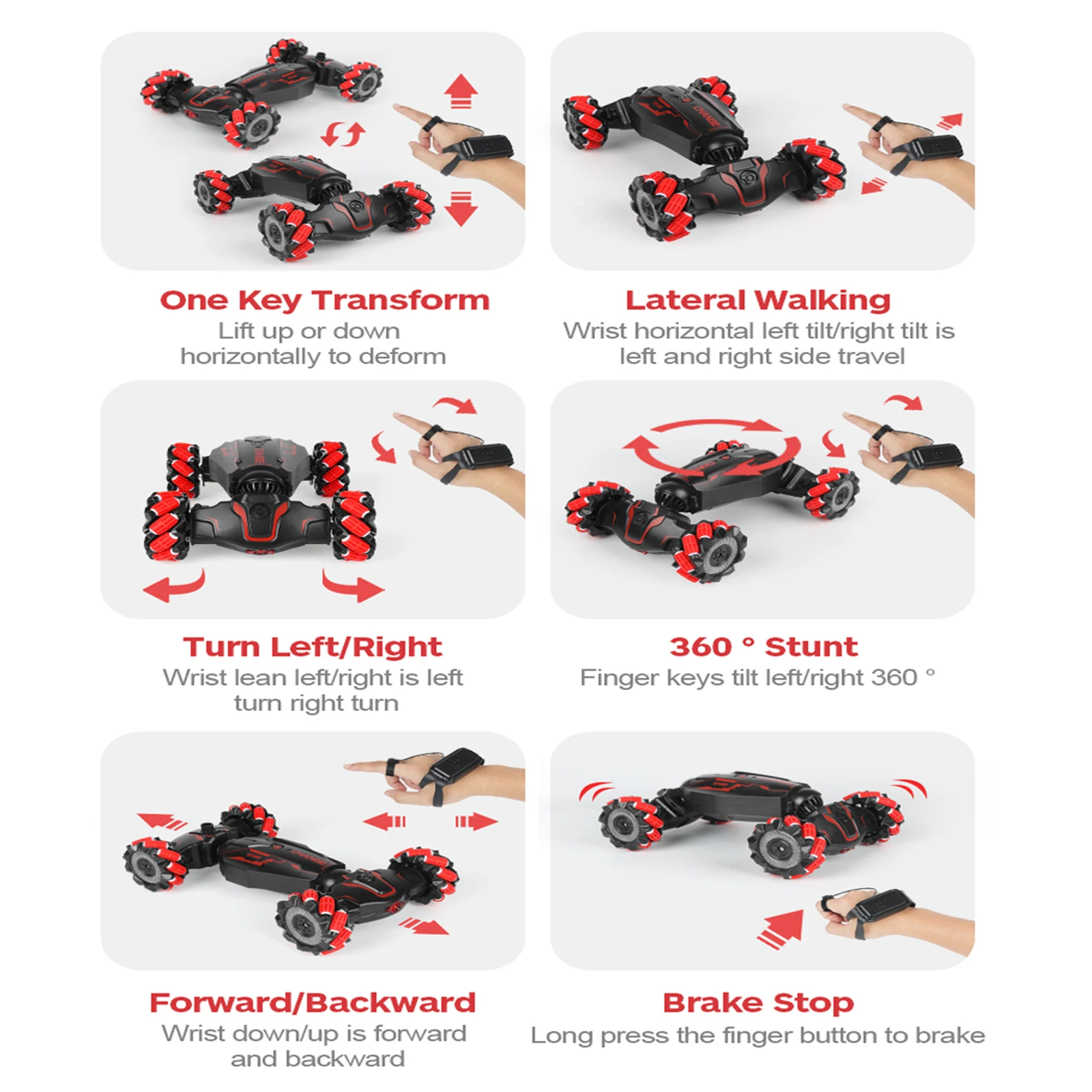 One Key Transform
Lift up or down horizontally to deform

Lateral Walking
Wrist horizontal left tilt/right tilt is left and right side travel

Turn Left/Right
Wrist lean left/right is left turn right turn

360 ° Stunt
Finger keys tilt left/right 360 °

Forward/Backward
Wrist down/up is forward and backward

Brake Stop
Long press the finger button to brake