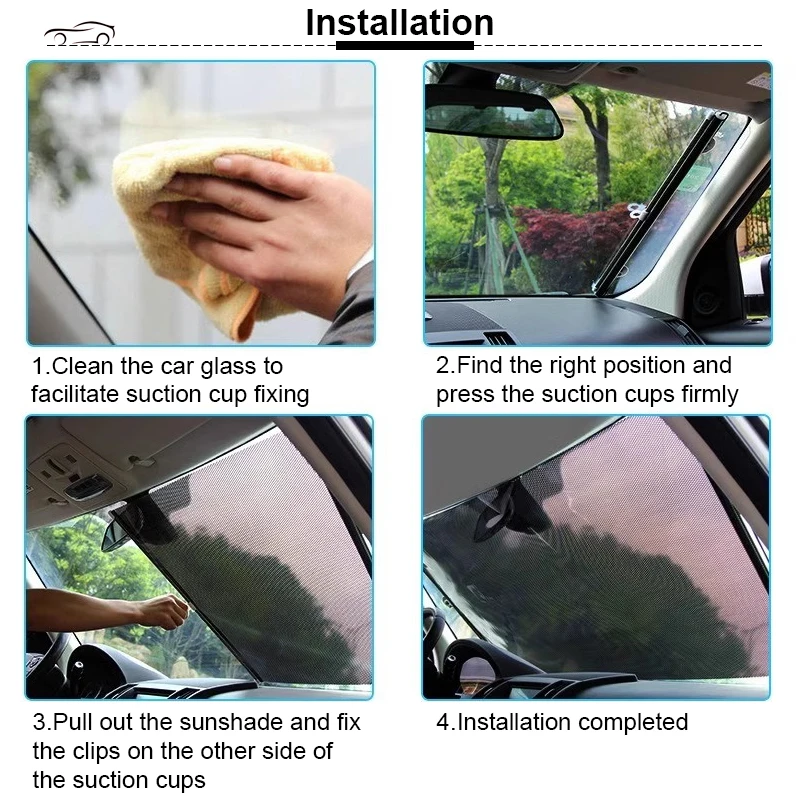 Installation

1.Clean the car glass to facilitate suction cup fixing

2.Find the right position and press the suction cups firmly

3.Pull out the sunshade and fix the clips on the other side of the suction cups

4.Installation completed