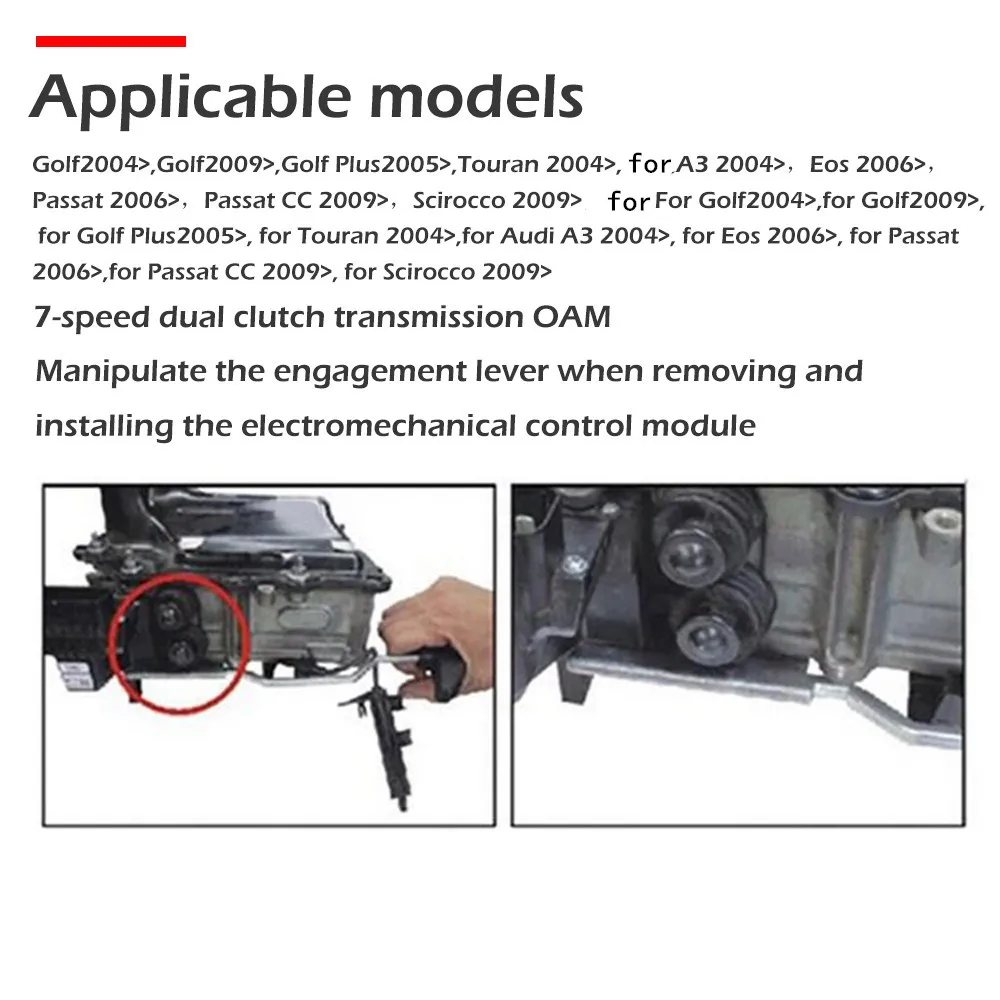 Applicable models

Golf2004>,Golf2009>,Golf Plus2005>,Touran 2004>, for A3 2004>, Eos 2006>, Passat 2006>, Passat CC 2009>, Scirocco 2009> for For Golf2004>,for Golf2009>, for Golf Plus2005>, for Touran 2004>,for Audi A3 2004>, for Eos 2006>, for Passat 2006>,for Passat CC 2009>, for Scirocco 2009>

7-speed dual clutch transmission OAM

Manipulate the engagement lever when removing and installing the electromechanical control module