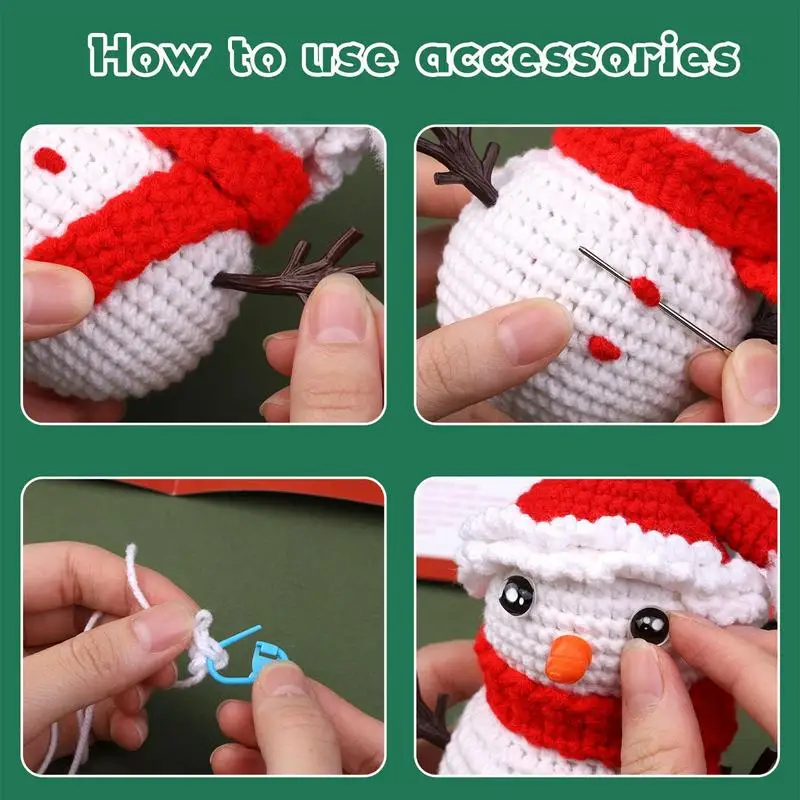 How to use accessories