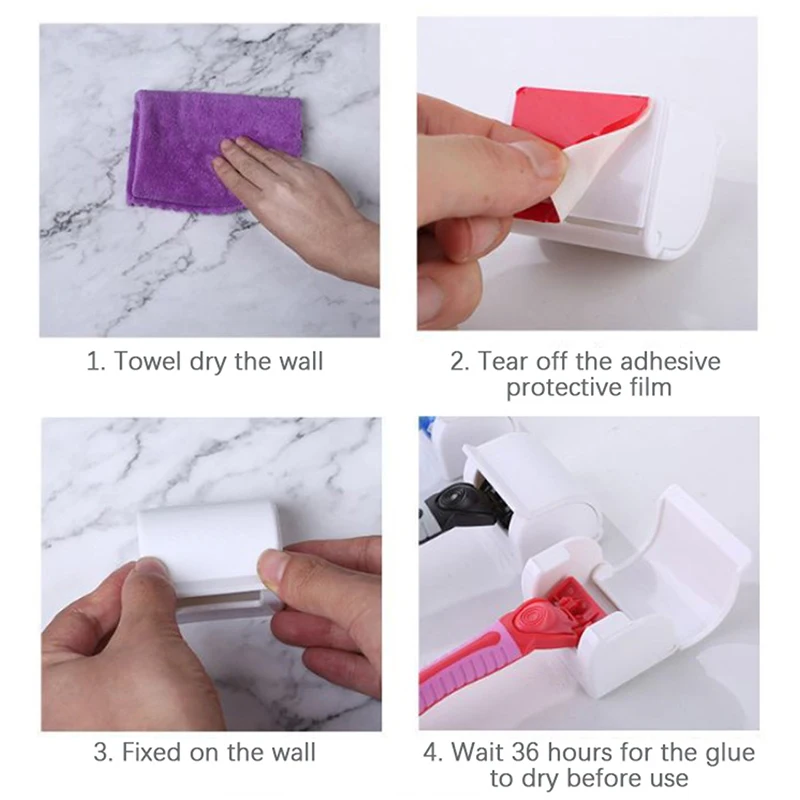 1. Towel dry the wall

2. Tear off the adhesive protective film

3. Fixed on the wall

4. Wait 36 hours for the glue to dry before use