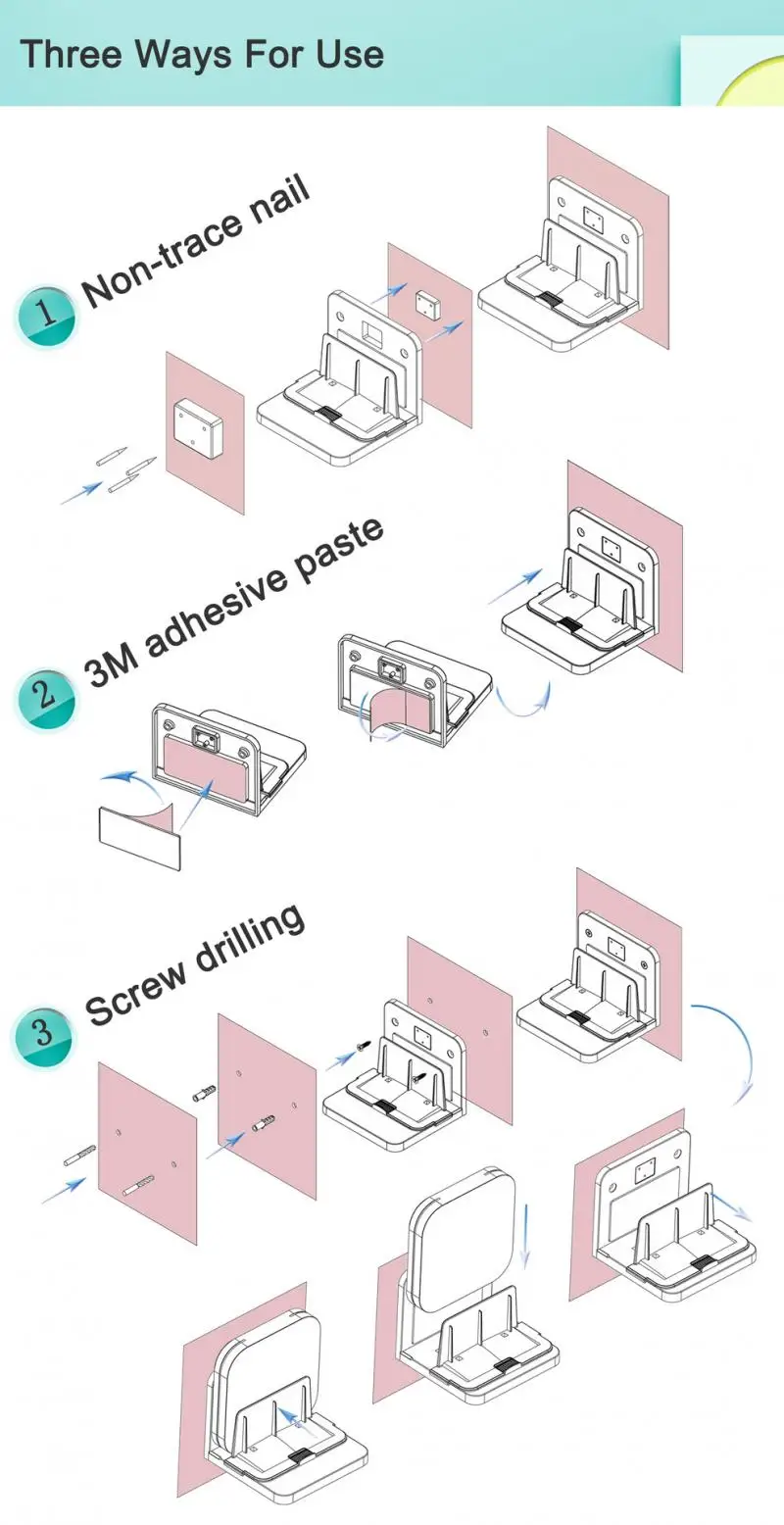 Three Ways For Use

1 Non-trace nail

2 3M adhesive paste

3 Screw drilling