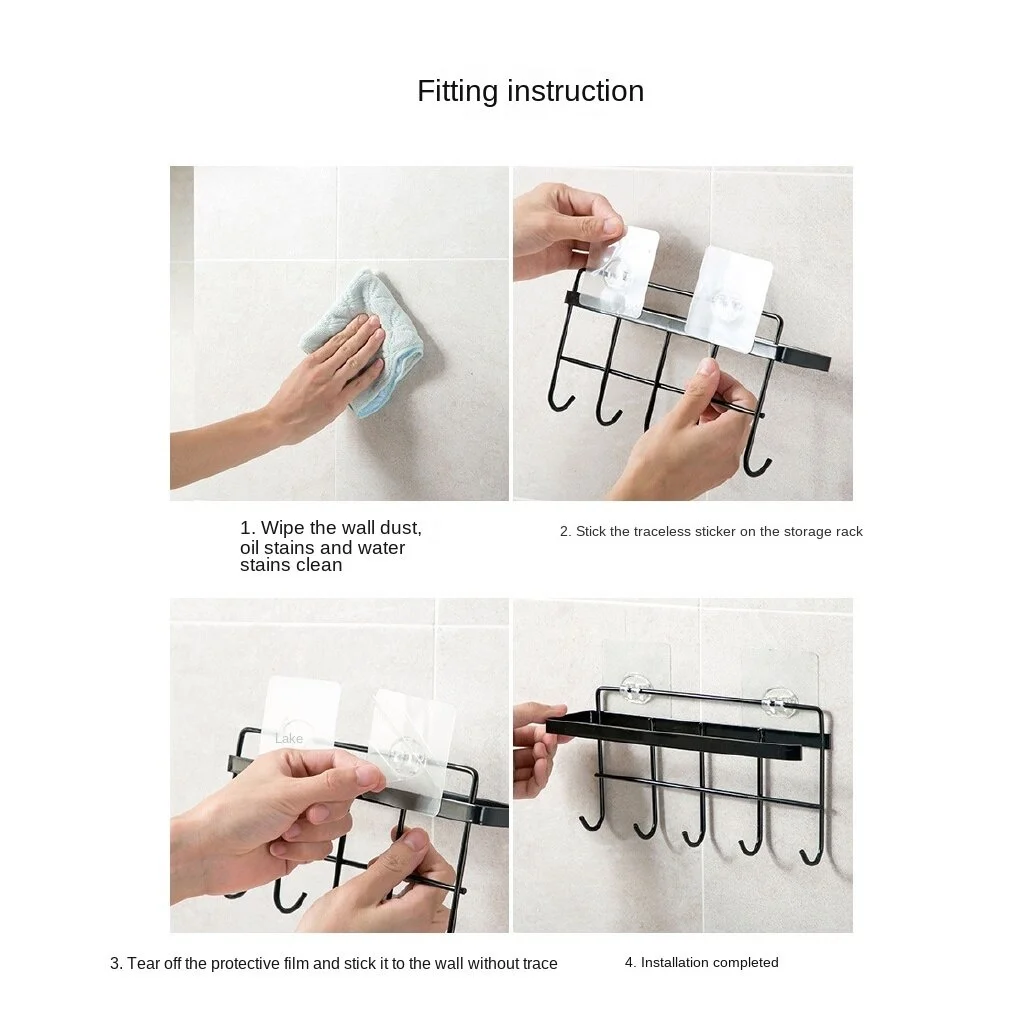 Fitting instruction

1. Wipe the wall dust, oil stains and water stains clean

2. Stick the traceless sticker on the storage rack

Lake

3. Tear off the protective film and stick it to the wall without trace

4. Installation completed