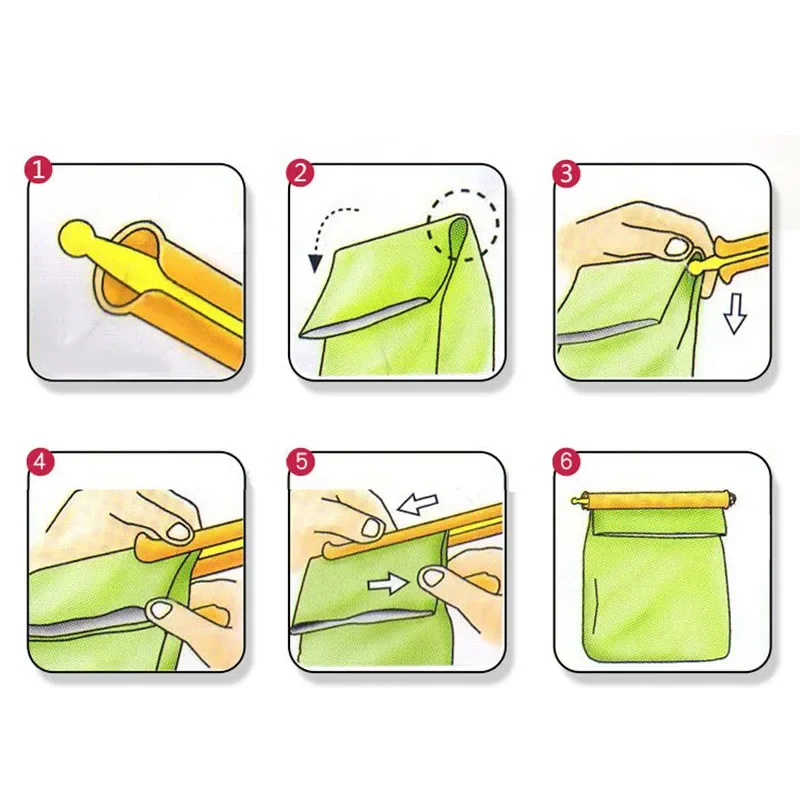 1
2
3
4
5
6