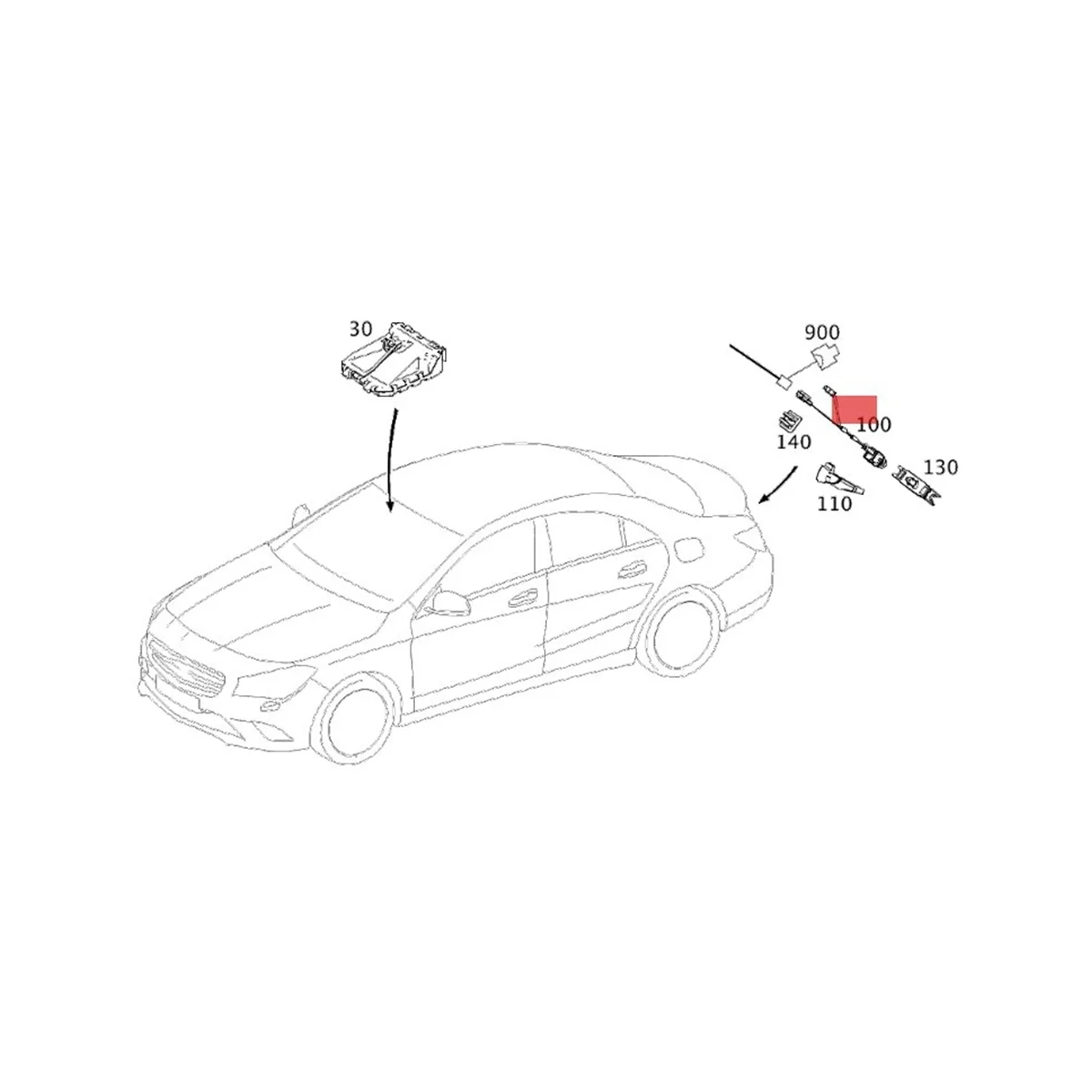 30

900

100

140

130

110