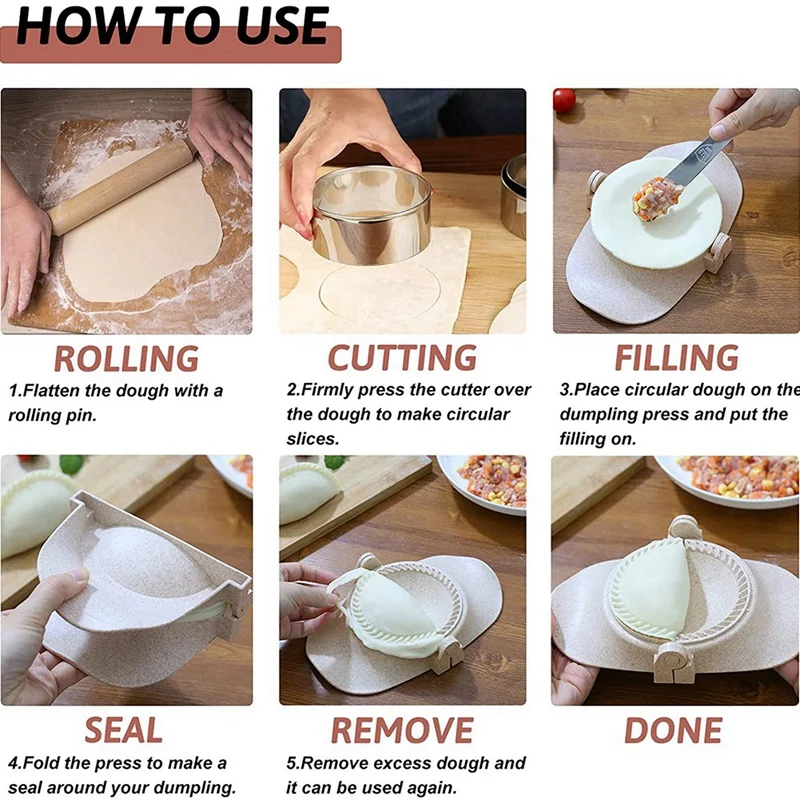 HOW TO USE

ROLLING

1.Flatten the dough with a rolling pin.

CUTTING

2.Firmly press the cutter over the dough to make circular slices.

FILLING

3.Place circular dough on the dumpling press and put the filling on.

SEAL

4.Fold the press to make a seal around your dumpling.

REMOVE

5.Remove excess dough and it can be used again.

DONE