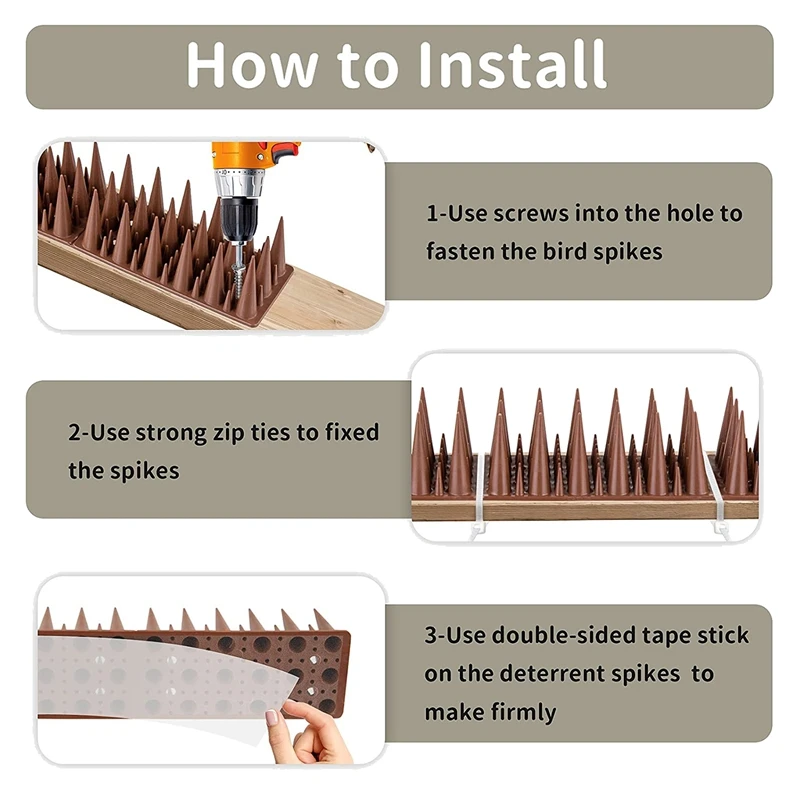 How to Install

1-Use screws into the hole to fasten the bird spikes

2-Use strong zip ties to fixed the spikes

3-Use double-sided tape stick on the deterrent spikes to make firmly