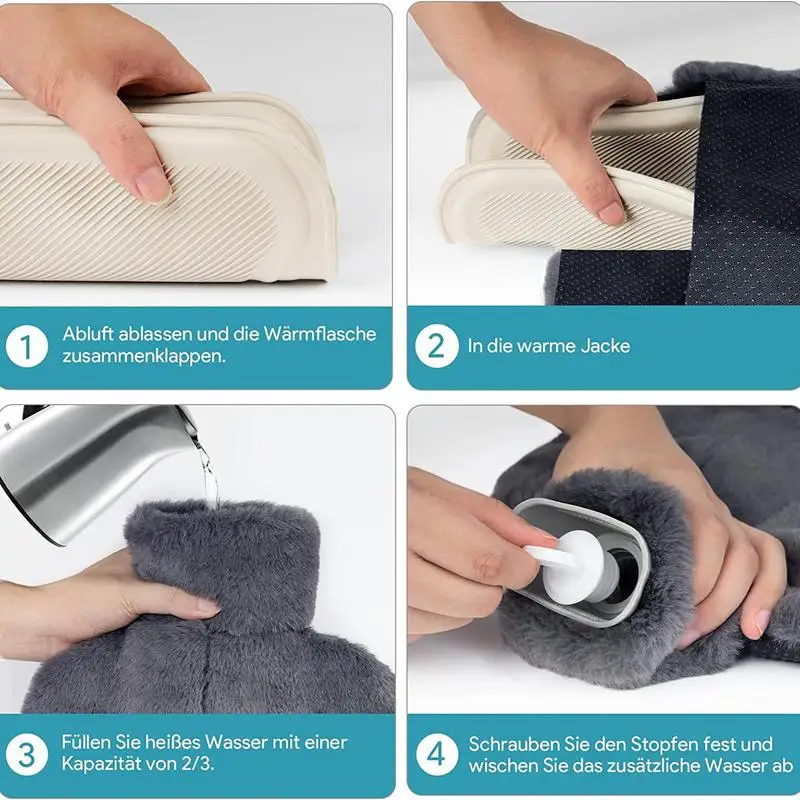 1 Abluft ablassen und die Wärmflasche zusammenklappen.

2 In die warme Jacke

3 Füllen Sie heißes Wasser mit einer Kapazität von 2/3.

4 Schrauben Sie den Stopfen fest und wischen Sie das zusätzliche Wasser ab