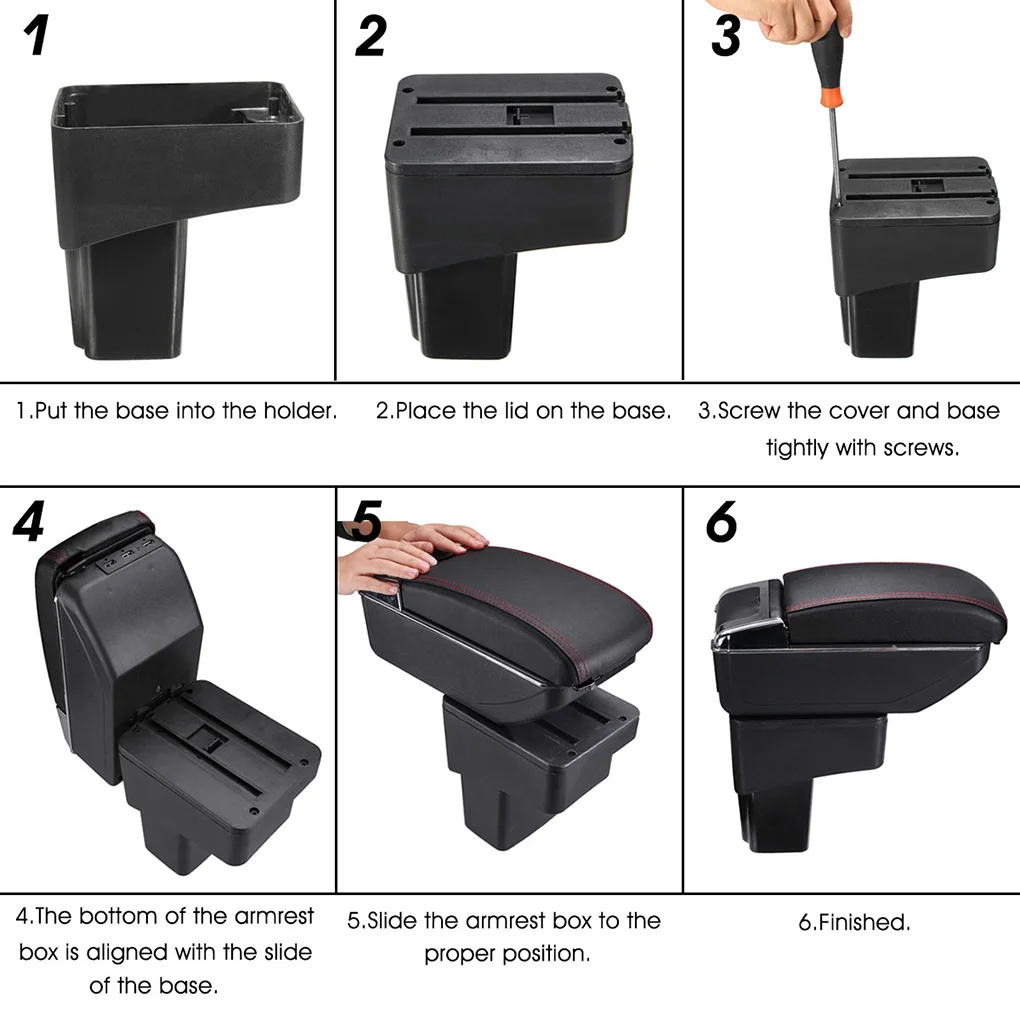 1

2

3

1.Put the base into the holder.

2.Place the lid on the base.

3.Screw the cover and base tightly with screws.

4

5

6

4.The bottom of the armrest box is aligned with the slide of the base.

5.Slide the armrest box to the proper position.

6.Finished.