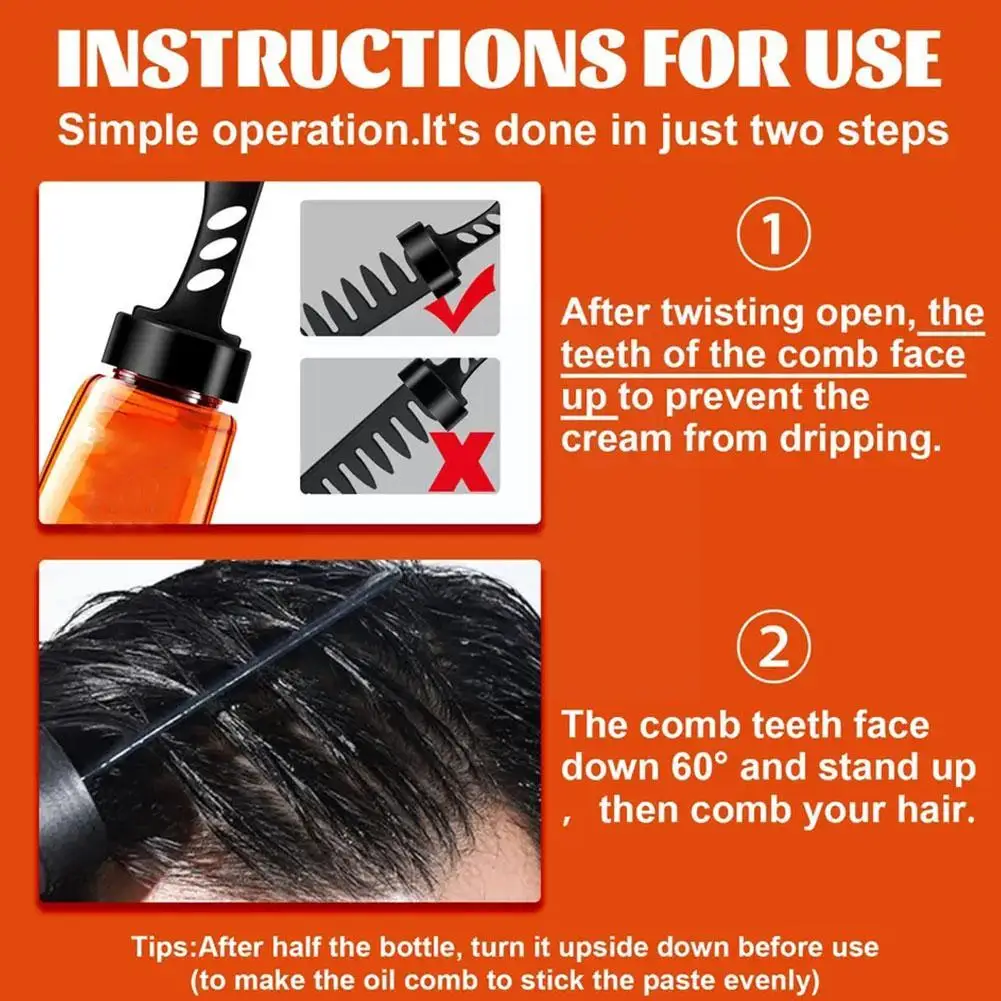 INSTRUCTIONS FOR USE

Simple operation.It's done in just two steps

1

After twisting open, the teeth of the comb face up to prevent the cream from dripping.

2

The comb teeth face down 60° and stand up , then comb your hair.

Tips:After half the bottle, turn it upside down before use (to make the oil comb to stick the paste evenly)