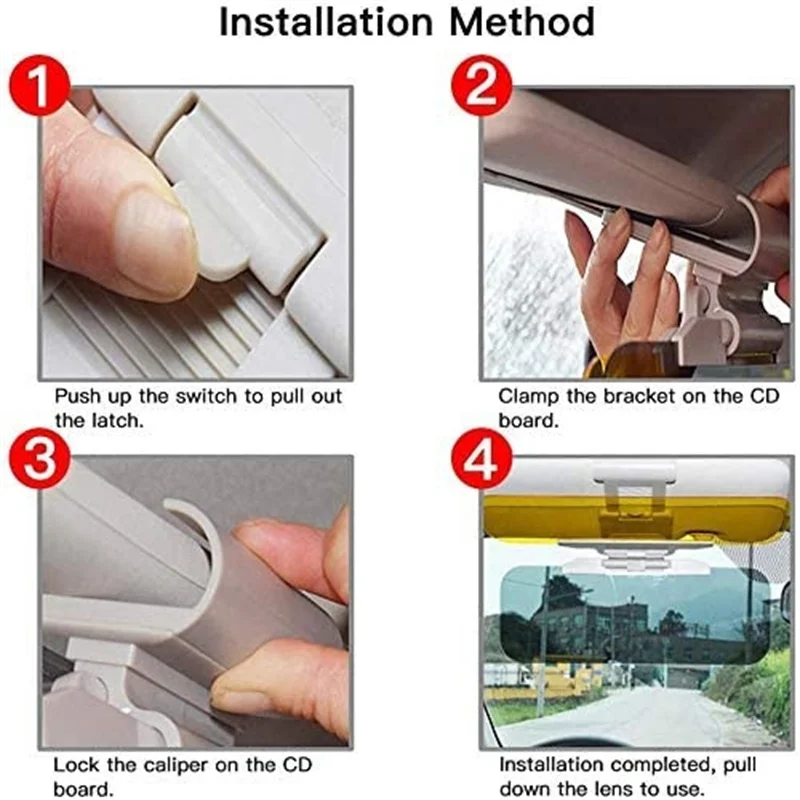 Installation Method

1

Push up the switch to pull out the latch.

2

Clamp the bracket on the CD board.

3

Lock the caliper on the CD board.

4

Installation completed, pull down the lens to use.