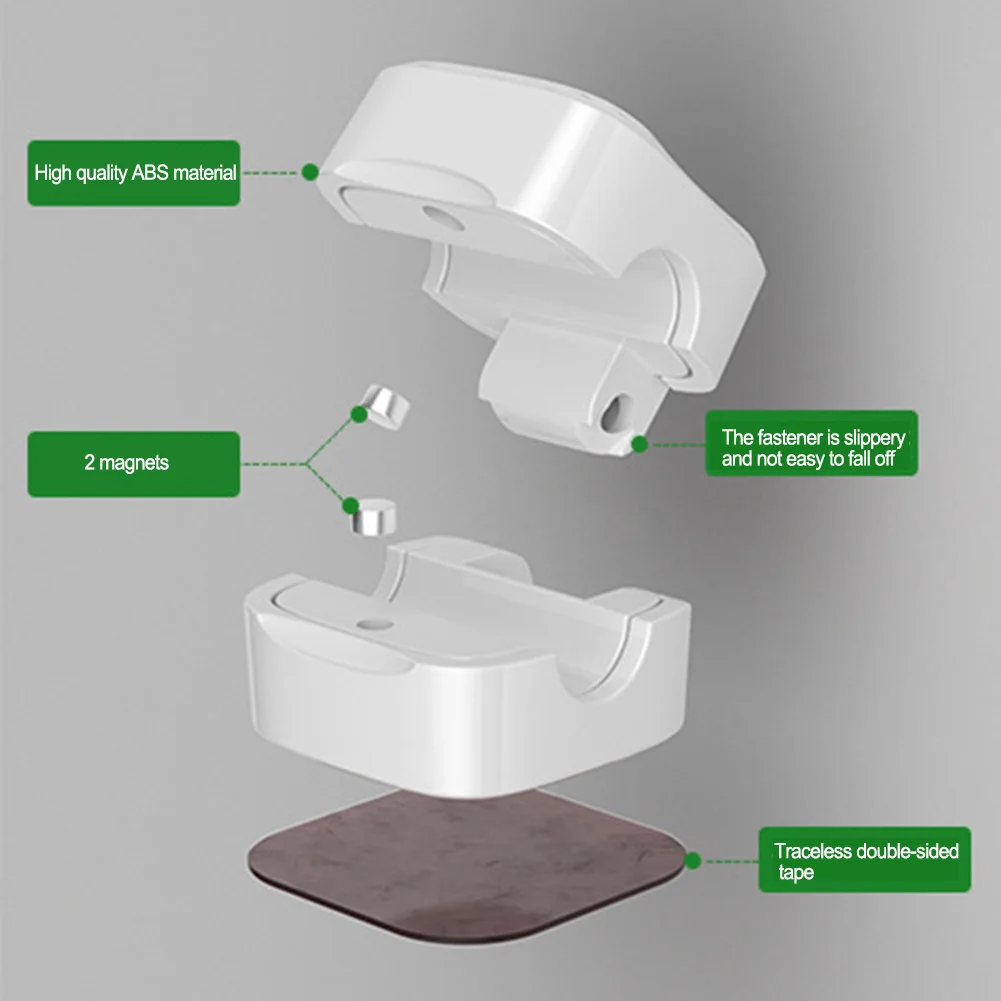 High quality ABS material

2 magnets

The fastener is slippery and not easy to fall off

Traceless double-sided tape