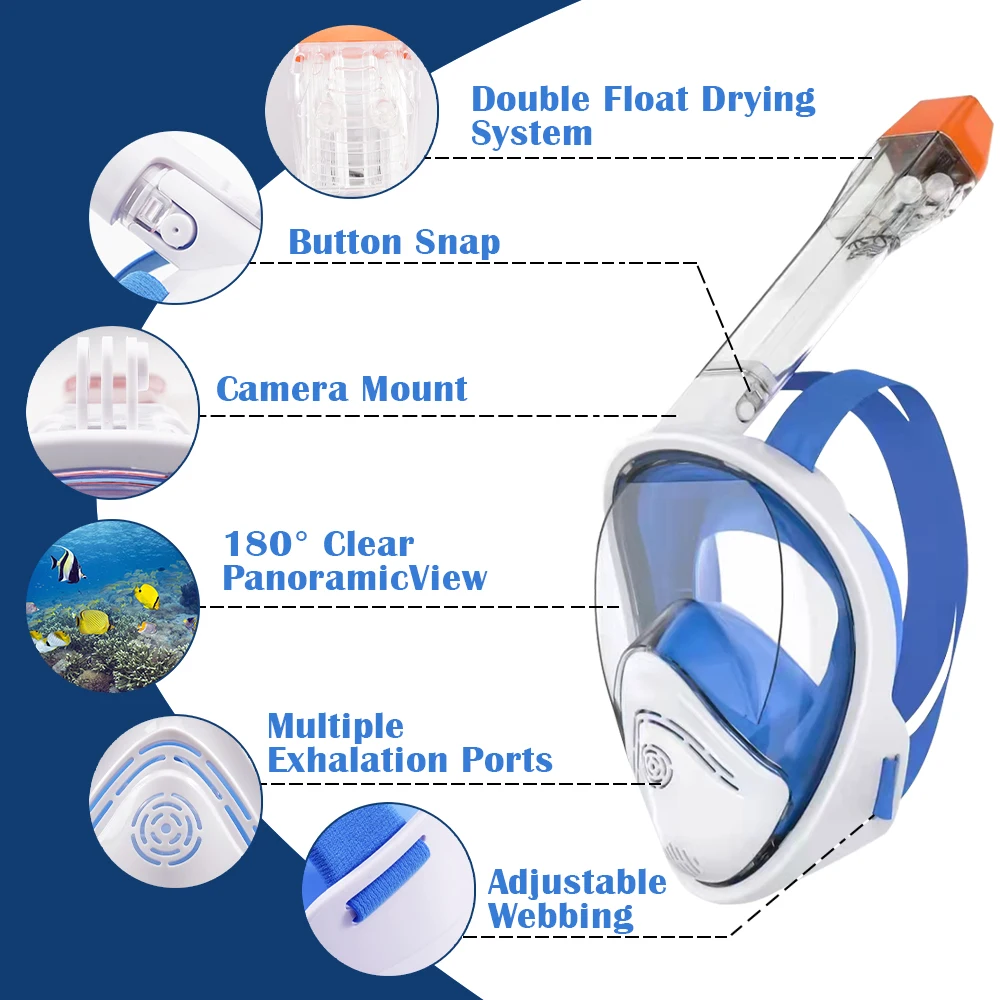 Double Float Drying System

Button Snap

Camera Mount

180° Clear PanoramicView

Multiple Exhalation Ports

Adjustable Webbing