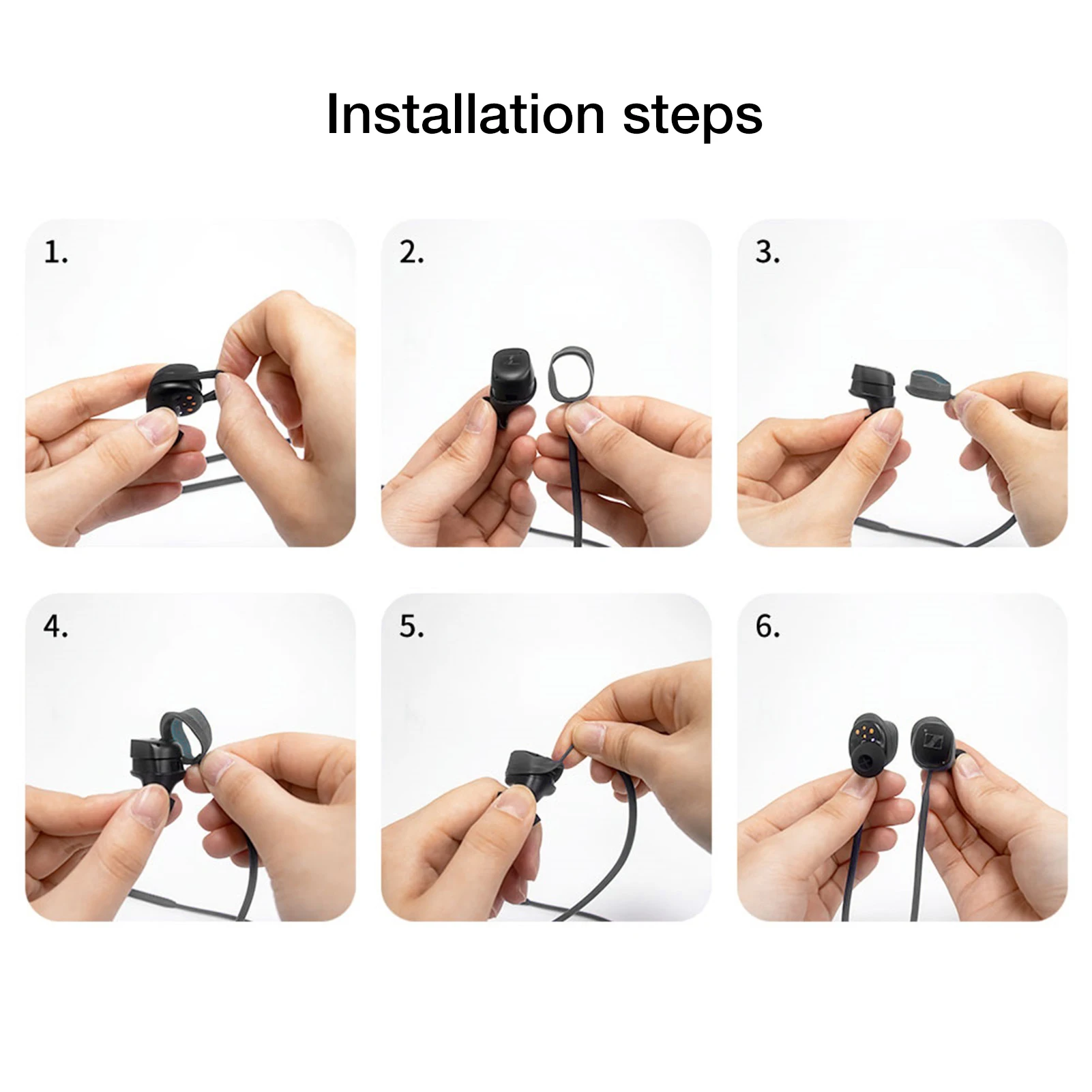 Installation steps

1.

2.

3.

4.

5.

6.