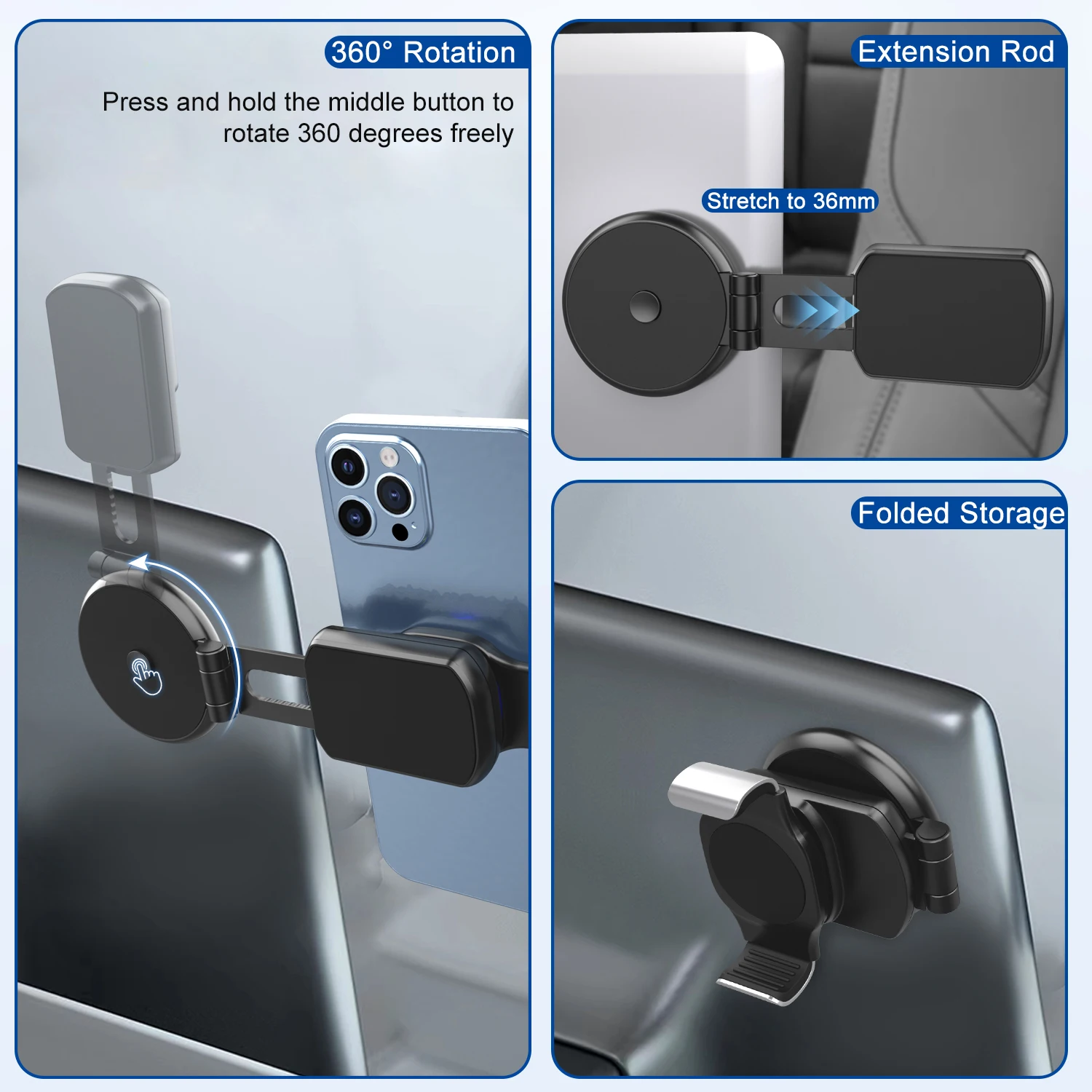 360° Rotation

Press and hold the middle button to rotate 360 degrees freely

Extension Rod

Stretch to 36mm

Folded Storage