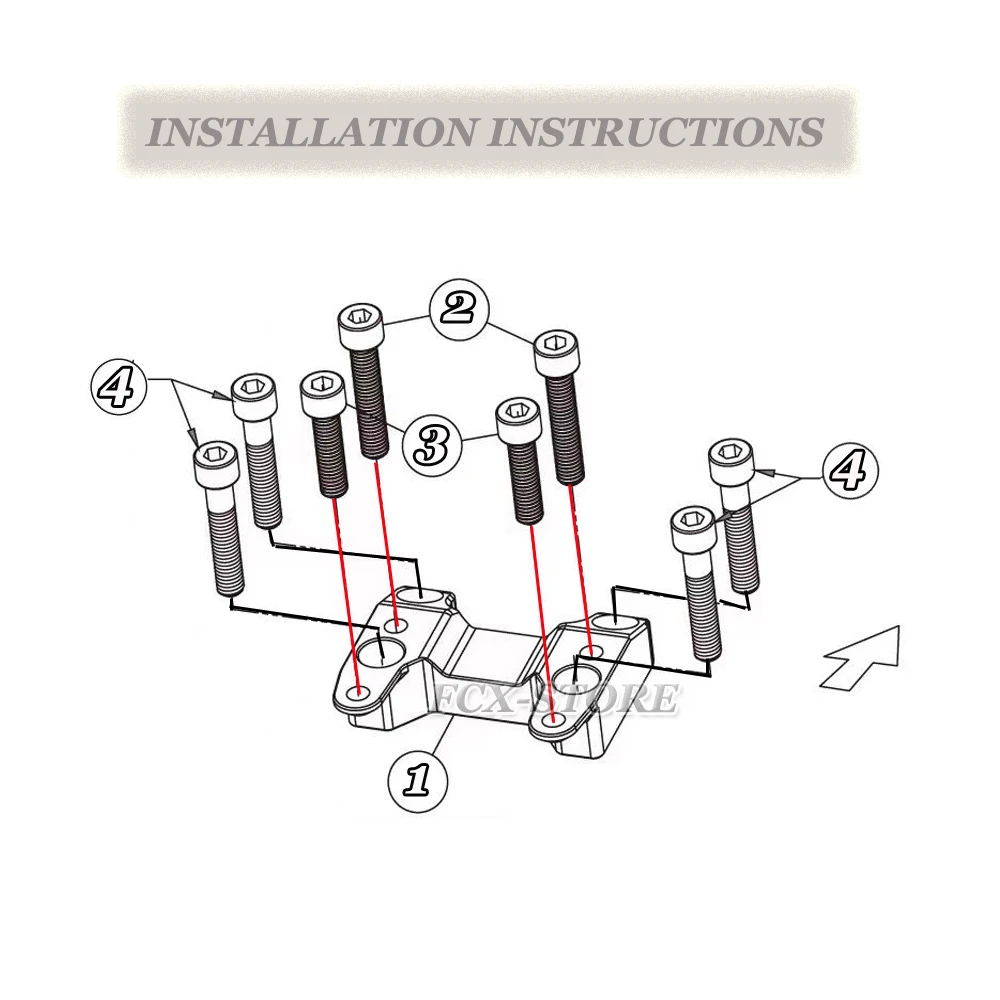 INSTALLATION INSTRUCTIONS

2

4

3

4

FCX-STORE

1