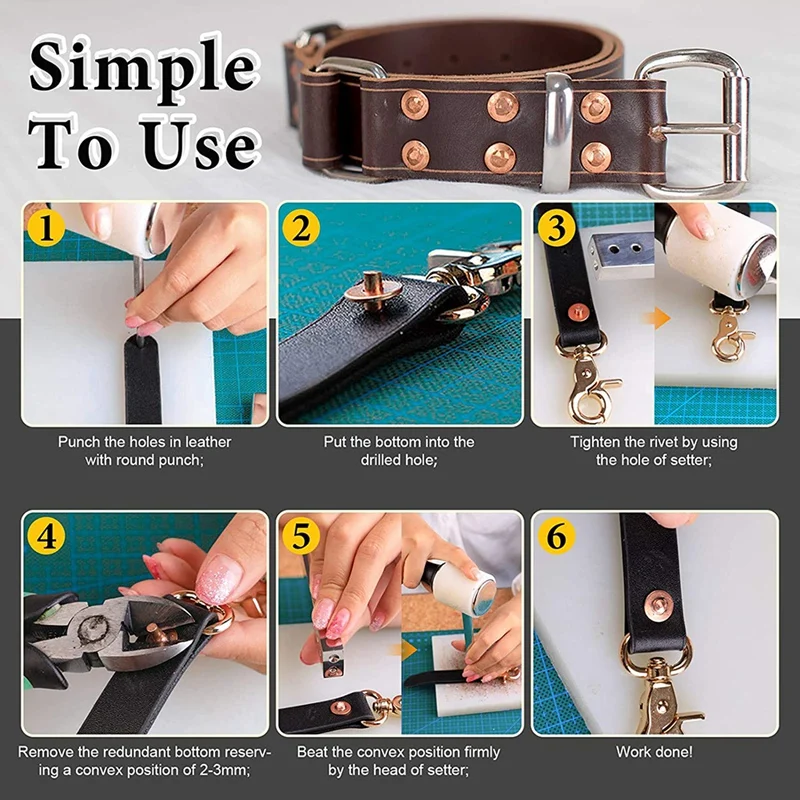 Simple To Use

1

Punch the holes in leather with round punch;

2

Put the bottom into the drilled hole;

3

Tighten the rivet by using the hole of setter;

4

Remove the redundant bottom reserving a convex position of 2-3mm;

5

Beat the convex position firmly by the head of setter;

6

Work done!