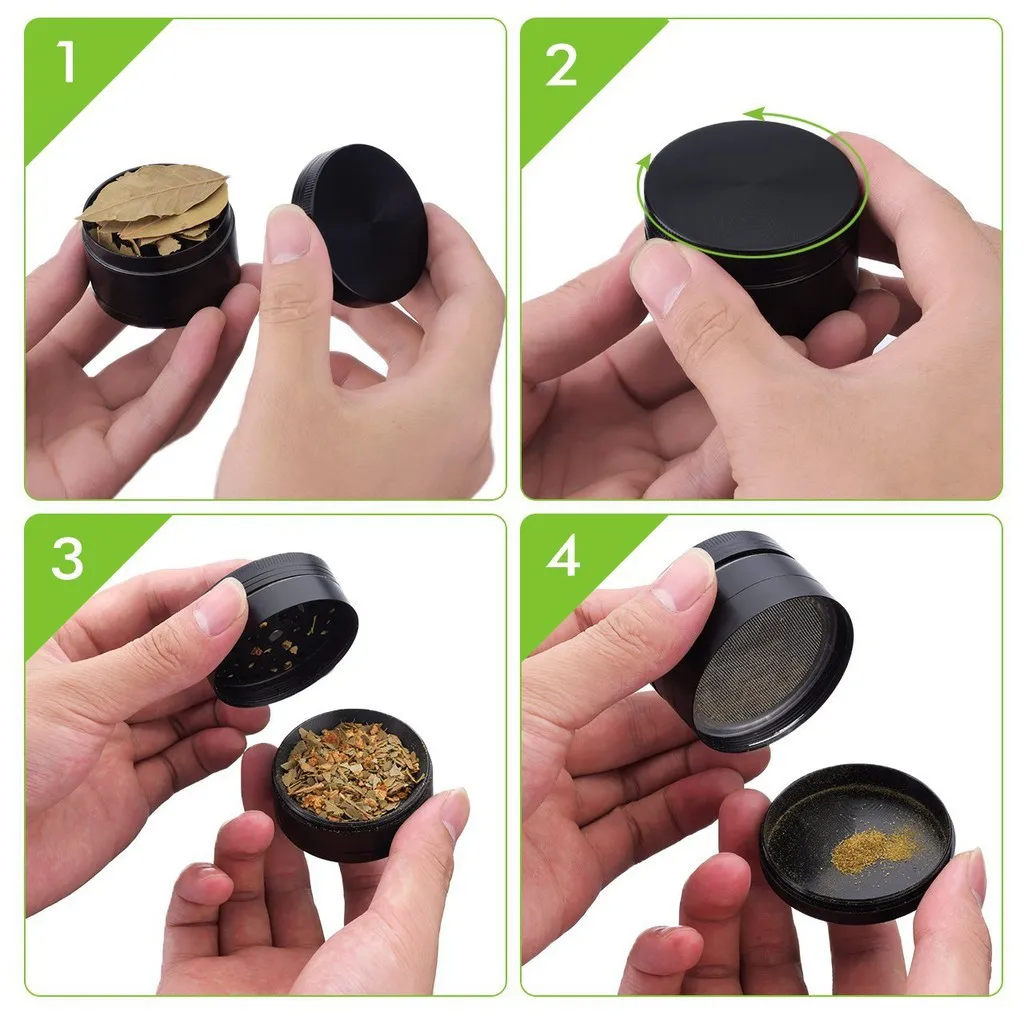 1

2

3

4